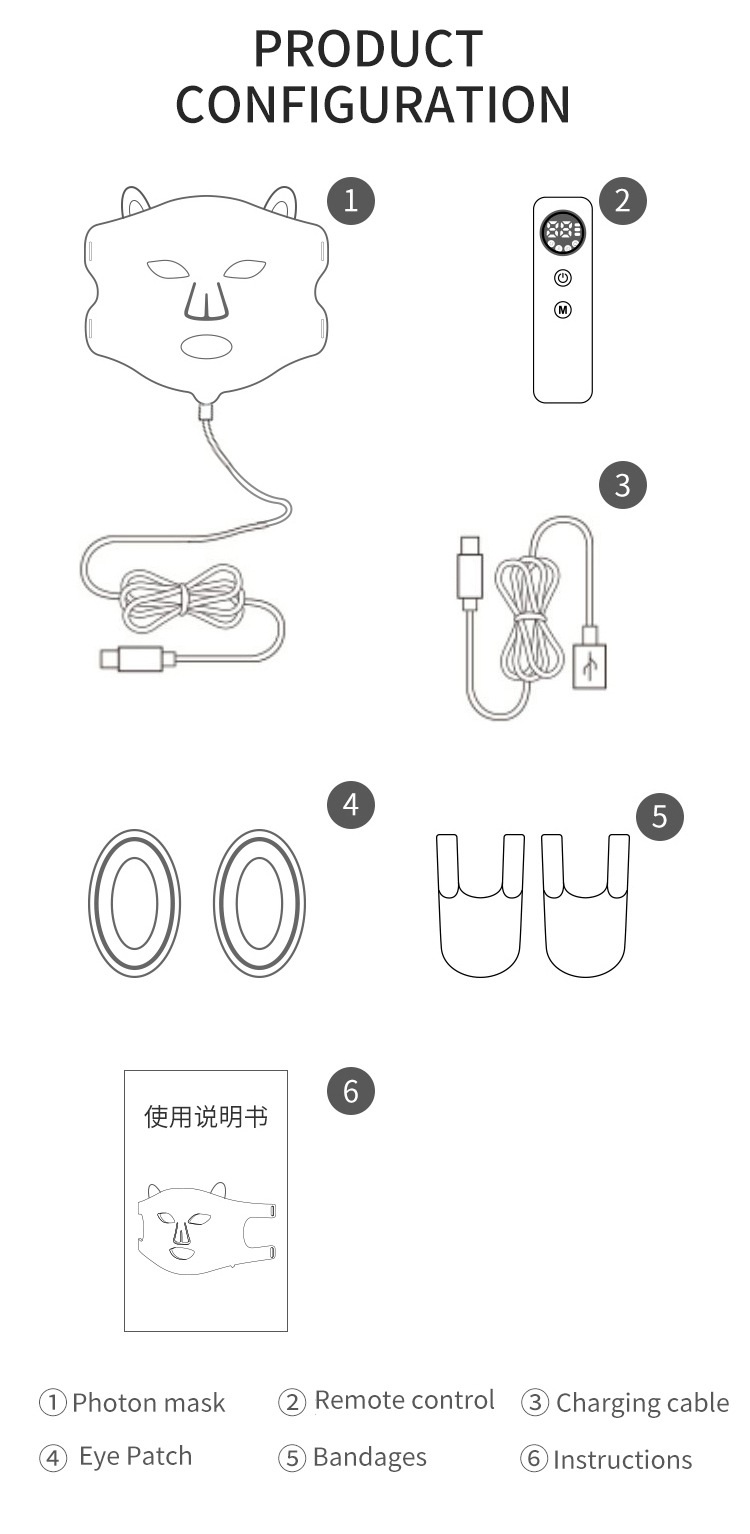 PRODUCT CONFIGURATION

1

2

M

3

4

5

6

使用说明书

① Photon mask ② Remote control ③ Charging cable
④ Eye Patch ⑤ Bandages ⑥ Instructions