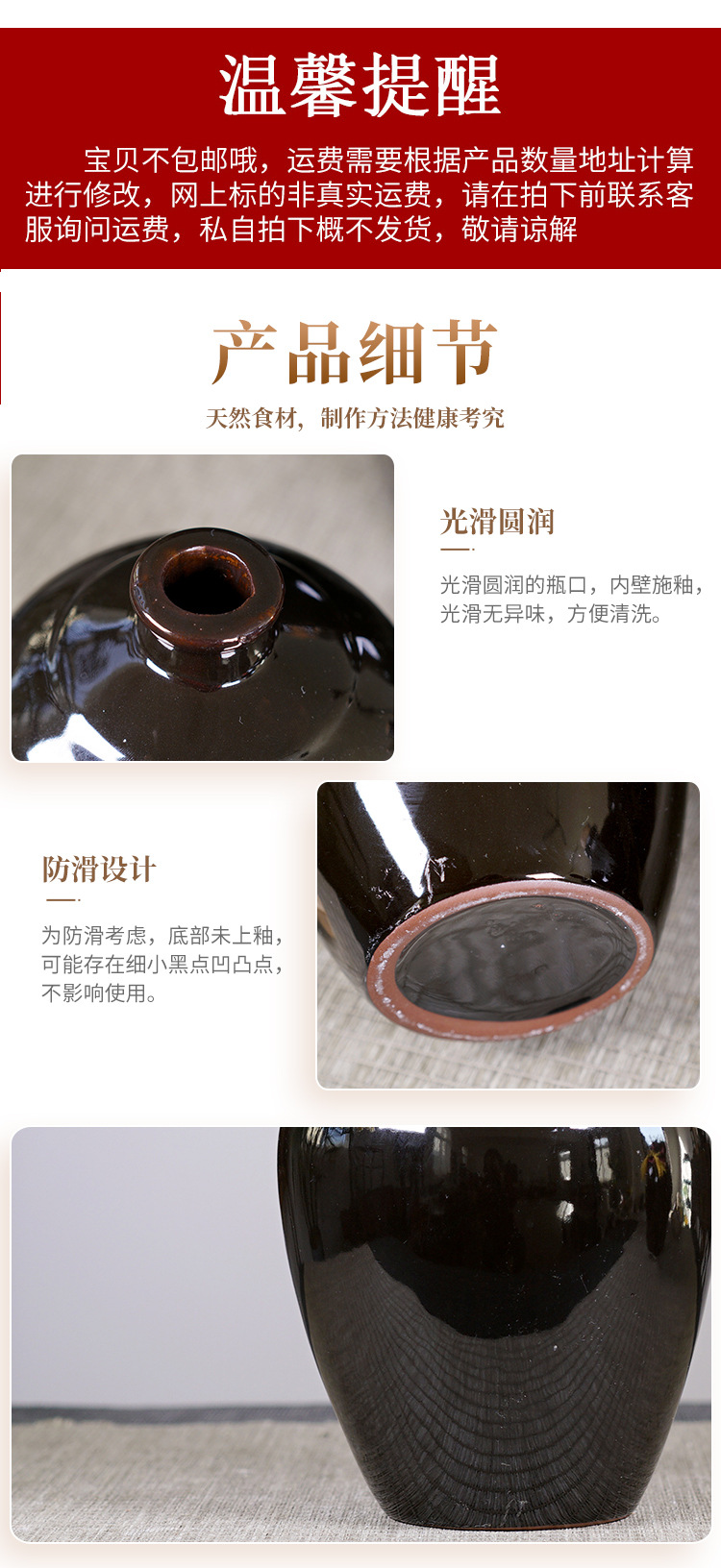 温馨提醒

宝贝不包邮哦，运费需要根据产品数量地址计算进行修改，网上标的非真实运费，请在拍下前联系客服询问运费，私自拍下概不发货，敬请谅解

产品细节

天然食材，制作方法健康考究

光滑圆润

光滑圆润的瓶口，内壁施釉，光滑无异味，方便清洗。

防滑设计

为防滑考虑，底部未上釉，可能存在细小黑点凹凸点，不影响使用。