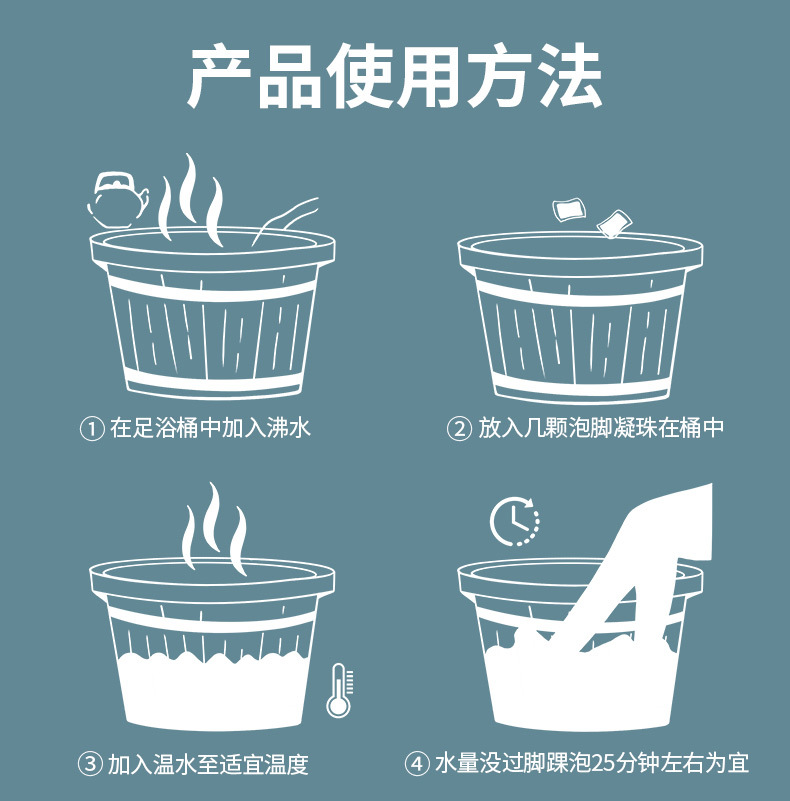 产品使用方法

① 在足浴桶中加入沸水

② 放入几颗泡脚凝珠在桶中

③ 加入温水至适宜温度

④ 水量没过脚踝泡25分钟左右为宜