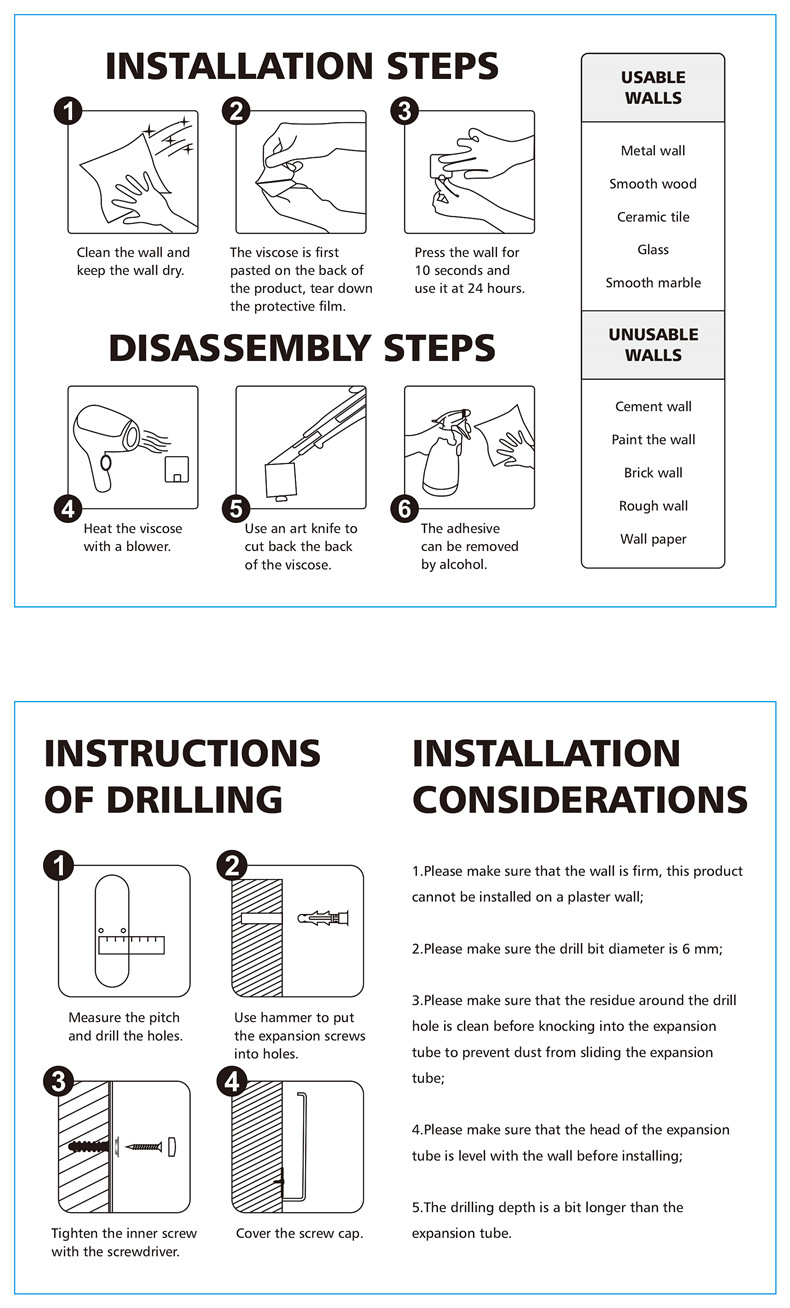 INSTALLATION STEPS

1
Clean the wall and keep the wall dry.

2
The viscose is first pasted on the back of the product, tear down the protective film.

3
Press the wall for 10 seconds and use it at 24 hours.

DISASSEMBLY STEPS

4
Heat the viscose with a blower.

5
Use an art knife to cut back the back of the viscose.

6
The adhesive can be removed by alcohol.

USABLE WALLS

Metal wall
Smooth wood
Ceramic tile
Glass
Smooth marble

UNUSABLE WALLS

Cement wall
Paint the wall
Brick wall
Rough wall
Wall paper

INSTRUCTIONS OF DRILLING

1
Measure the pitch and drill the holes.

2
Use hammer to put the expansion screws into holes.

3
Tighten the inner screw with the screwdriver.

4
Cover the screw cap.

INSTALLATION CONSIDERATIONS

1.Please make sure that the wall is firm, this product cannot be installed on a plaster wall;

2.Please make sure the drill bit diameter is 6 mm;

3.Please make sure that the residue around the drill hole is clean before knocking into the expansion tube to prevent dust from sliding the expansion tube;

4.Please make sure that the head of the expansion tube is level with the wall before installing;

5.The drilling depth is a bit longer than the expansion tube.