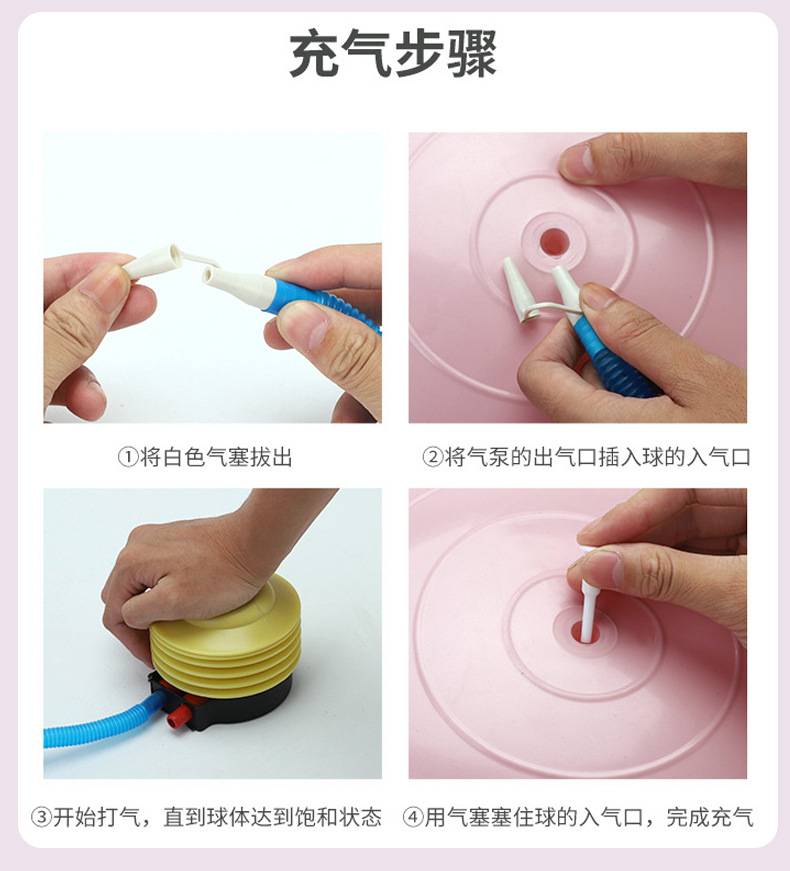 充气步骤

①将白色气塞拔出

②将气泵的出气口插入球的入气口

③开始打气，直到球体达到饱和状态

④用气塞塞住球的入气口，完成充气