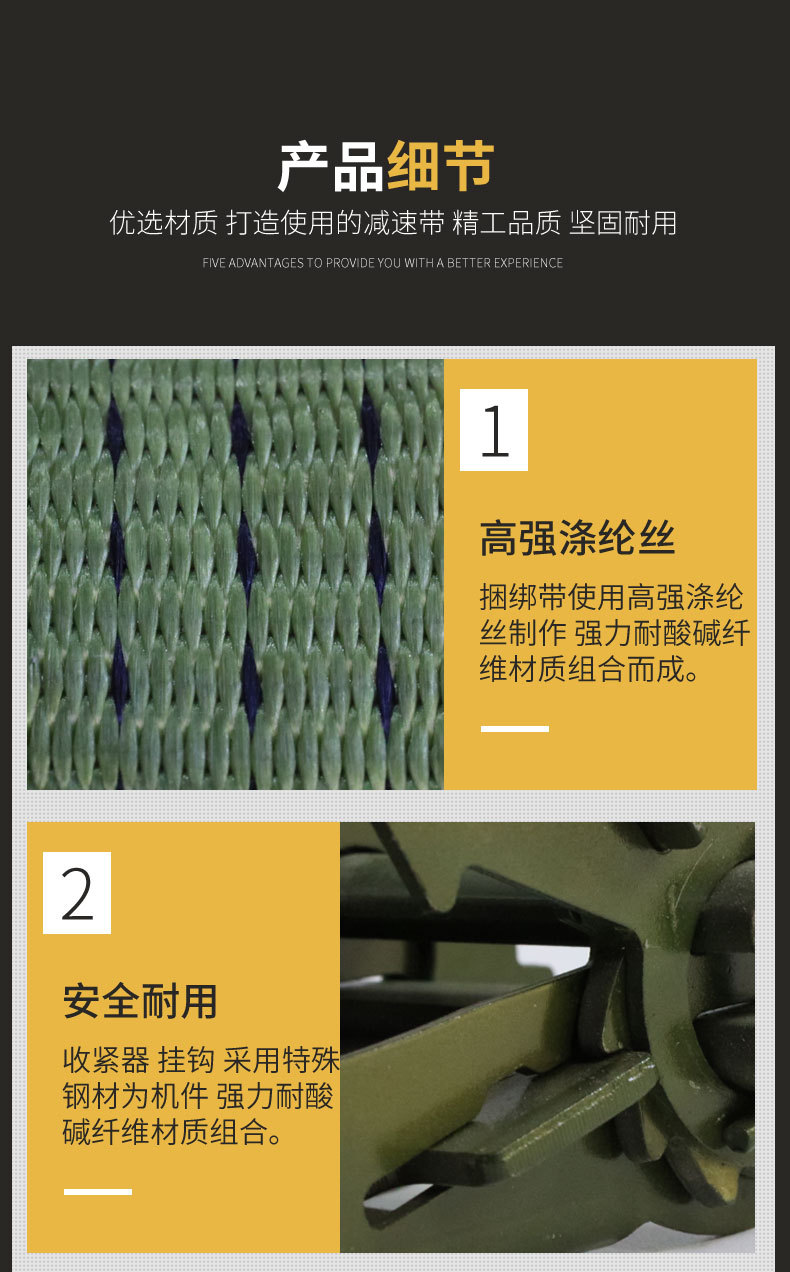 产品细节

优选材质 打造使用的减速带 精工品质 坚固耐用

FIVE ADVANTAGES TO PROVIDE YOU WITH A BETTER EXPERIENCE

1

高强涤纶丝

捆绑带使用高强涤纶丝制作 强力耐酸碱纤维材质组合而成。

2

安全耐用

收紧器 挂钩 采用特殊钢材为机件 强力耐酸碱纤维材质组合。