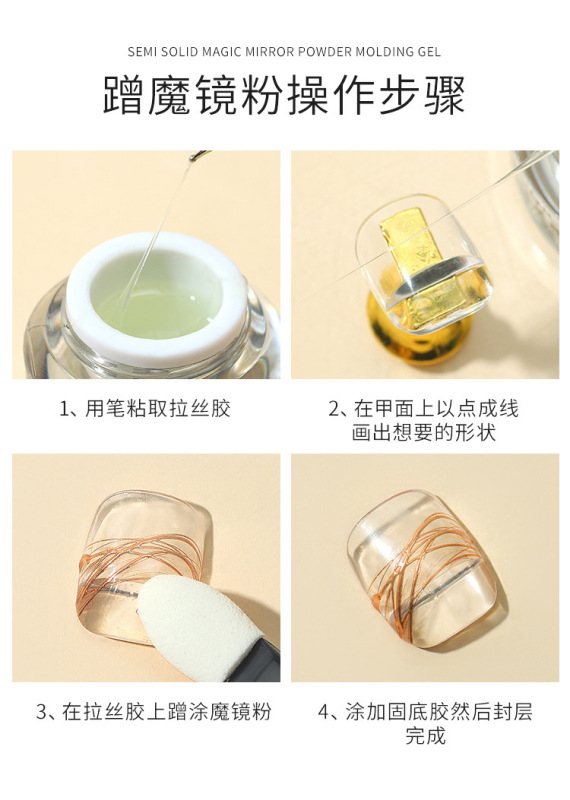 SEMI SOLID MAGIC MIRROR POWDER MOLDING GEL

蹭魔镜粉操作步骤

1、用笔粘取拉丝胶

2、在甲面上以点成线画出想要的形状

3、在拉丝胶上蹭涂魔镜粉

4、涂加固底胶然后封层完成