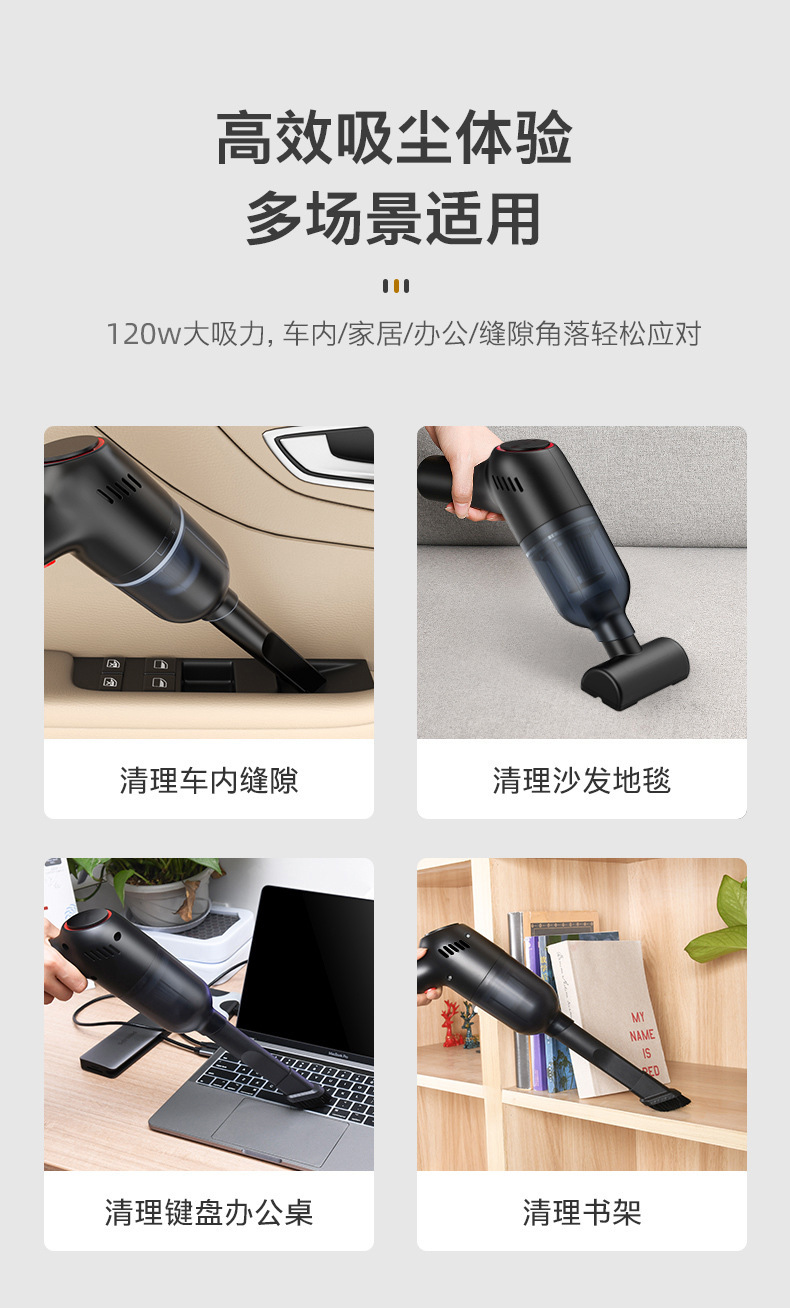 高效吸尘体验
多场景适用

120w大吸力, 车内/家居/办公/缝隙角落轻松应对

清理车内缝隙

清理沙发地毯

MacBook Pro

清理键盘办公桌

MY NAME IS RED

清理书架