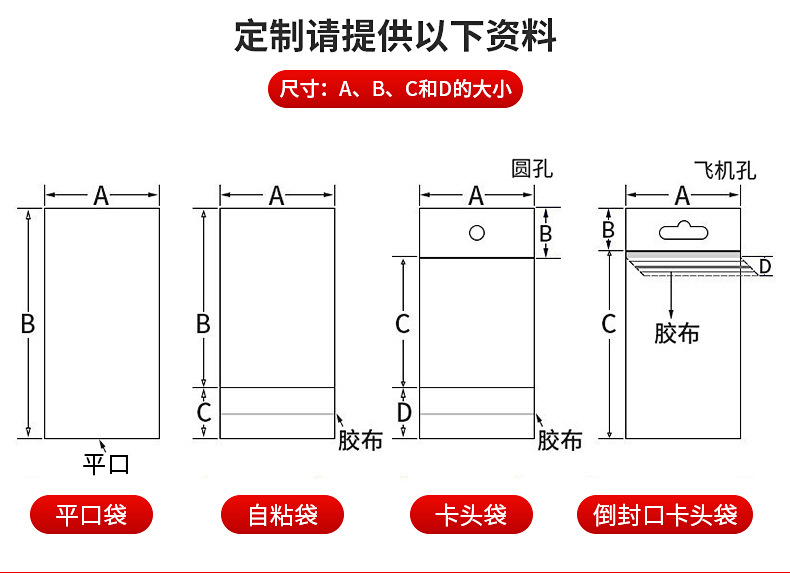 定制请提供以下资料

尺寸：A、B、C和D的大小

A
B
平口
平口袋

A
B
C
胶布
自粘袋

圆孔
A
B
C
D
胶布
卡头袋

飞机孔
A
B
D
C
胶布
倒封口卡头袋