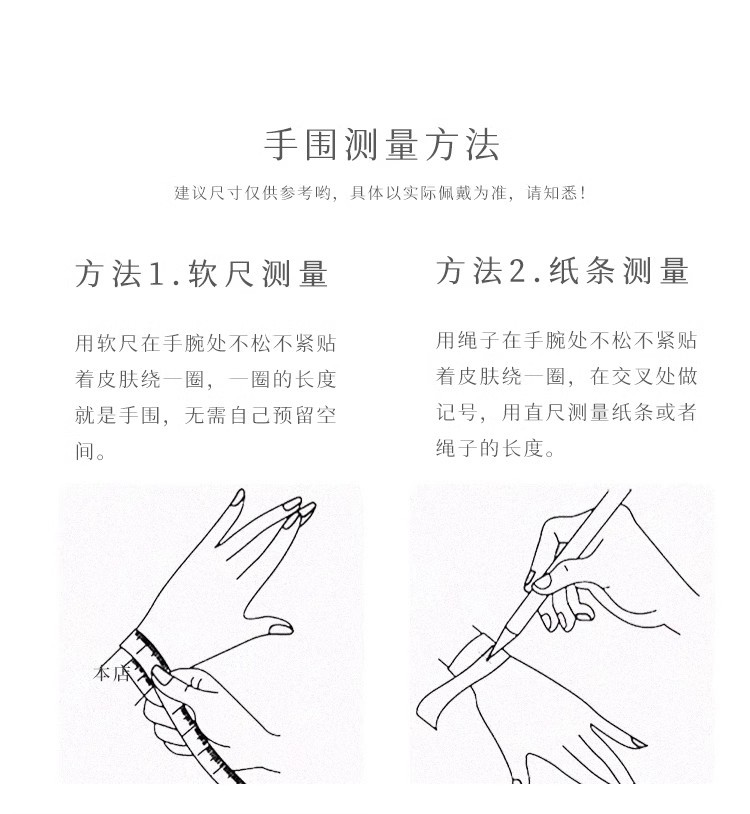 手围测量方法

建议尺寸仅供参考哟，具体以实际佩戴为准，请知悉！

方法1.软尺测量

用软尺在手腕处不松不紧贴着皮肤绕一圈，一圈的长度就是手围，无需自己预留空间。

本店

方法2.纸条测量

用绳子在手腕处不松不紧贴着皮肤绕一圈，在交叉处做记号，用直尺测量纸条或者绳子的长度。