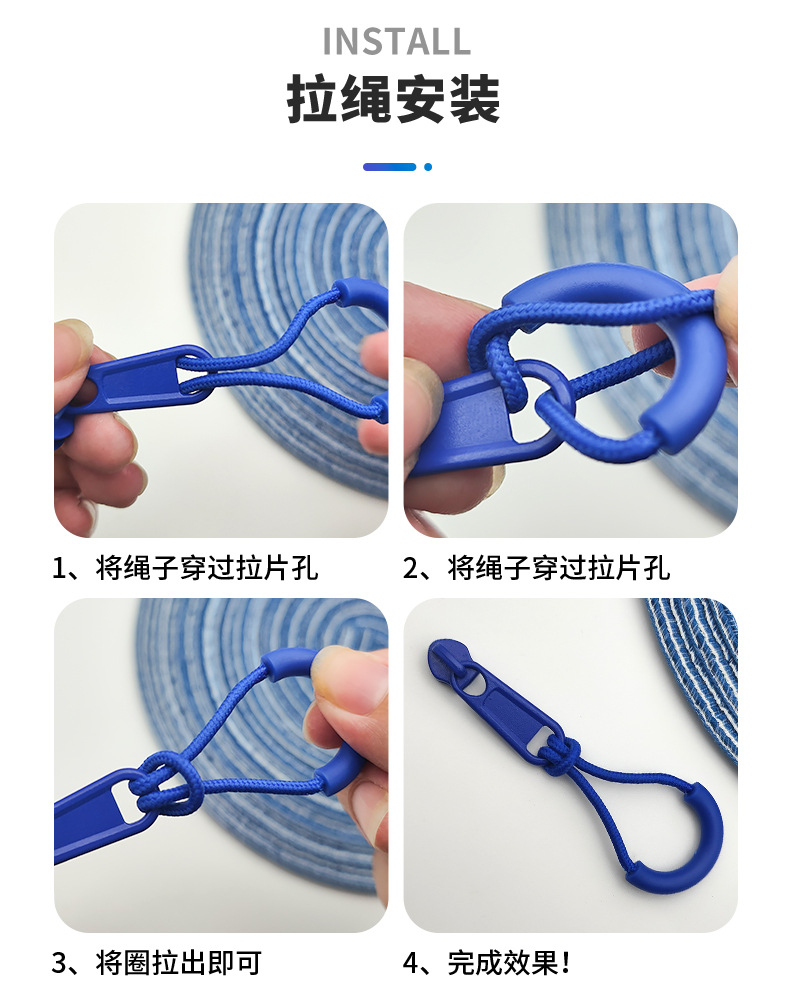 INSTALL
拉绳安装

1、将绳子穿过拉片孔

2、将绳子穿过拉片孔

3、将圈拉出即可

4、完成效果！