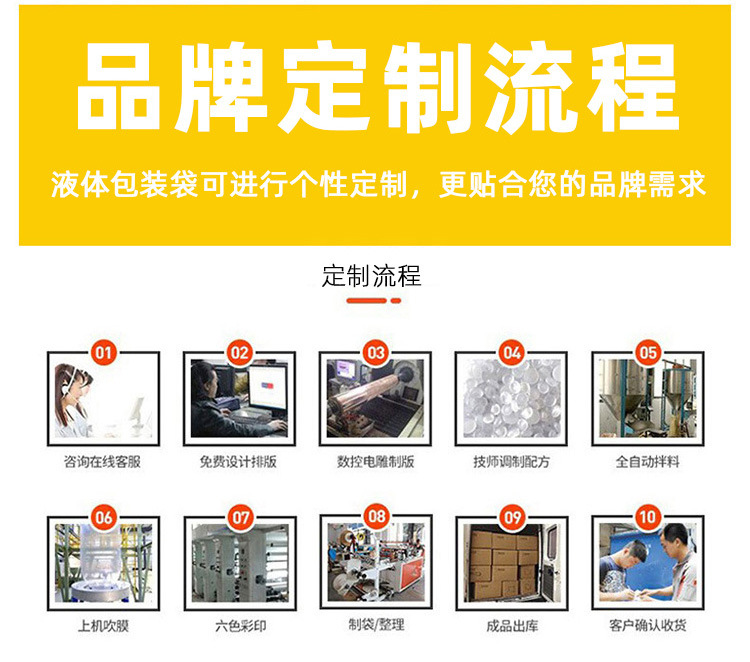 品牌定制流程

液体包装袋可进行个性定制，更贴合您的品牌需求

定制流程

01
咨询在线客服

02
免费设计排版

03
数控电雕制版

04
技师调制配方

05
全自动拌料

06
上机吹膜

07
六色彩印

08
制袋/整理

09
成品出库

10
客户确认收货