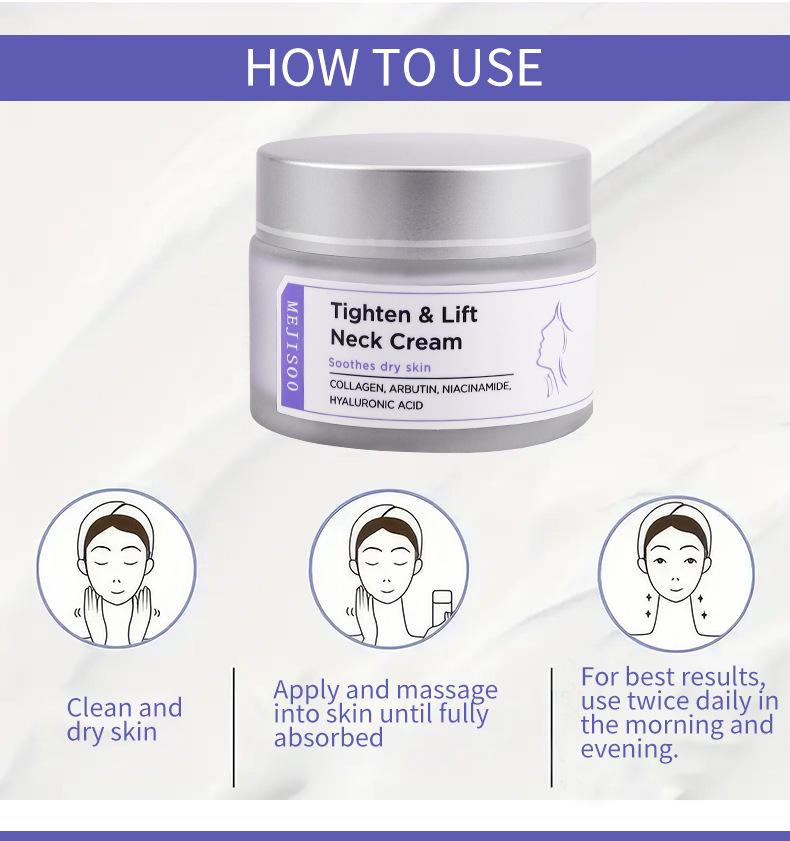 HOW TO USE

MEJISOO

Tighten & Lift Neck Cream

Soothes dry skin

COLLAGEN, ARBUTIN, NIACINAMIDE, HYALURONIC ACID

Clean and dry skin

Apply and massage into skin until fully absorbed

For best results, use twice daily in the morning and evening.