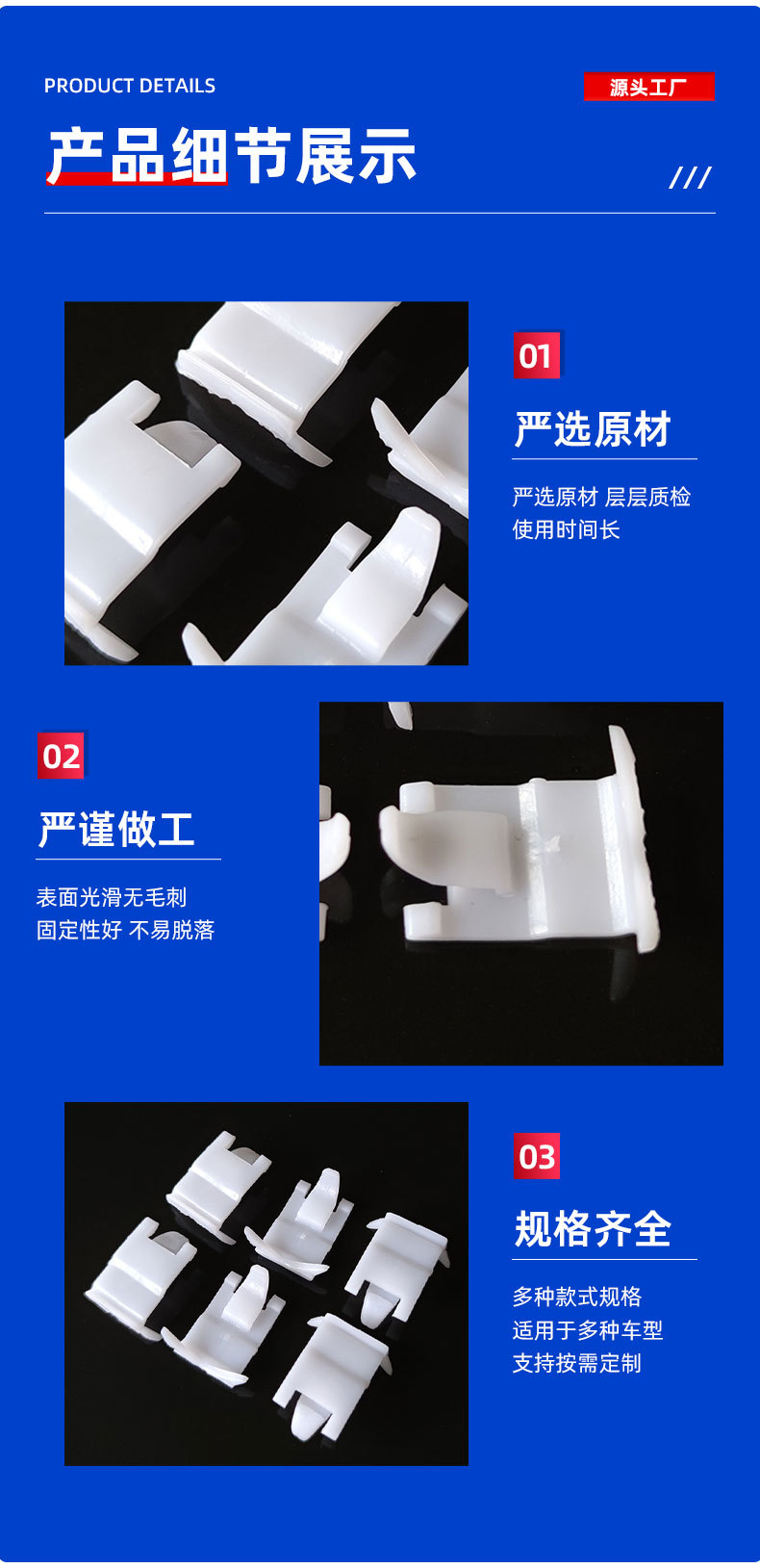 PRODUCT DETAILS

源头工厂

产品细节展示

///

01

严选原材

严选原材 层层质检
使用时间长

02

严谨做工

表面光滑无毛刺
固定性好 不易脱落

03

规格齐全

多种款式规格
适用于多种车型
支持按需定制