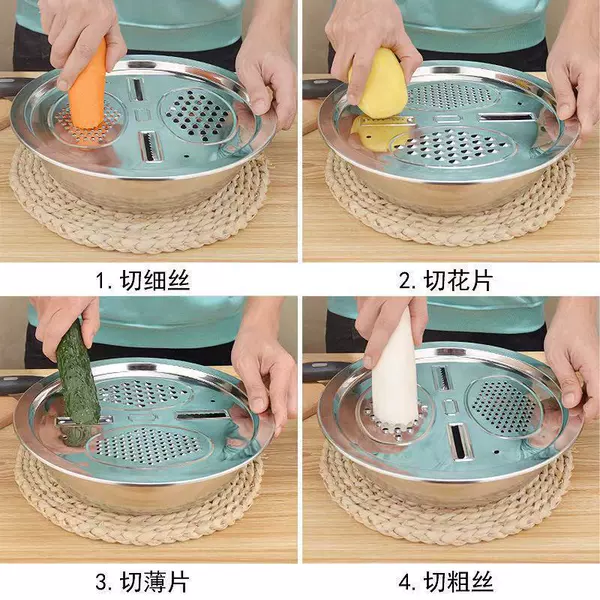 1. 切细丝

2. 切花片

3. 切薄片

4. 切粗丝