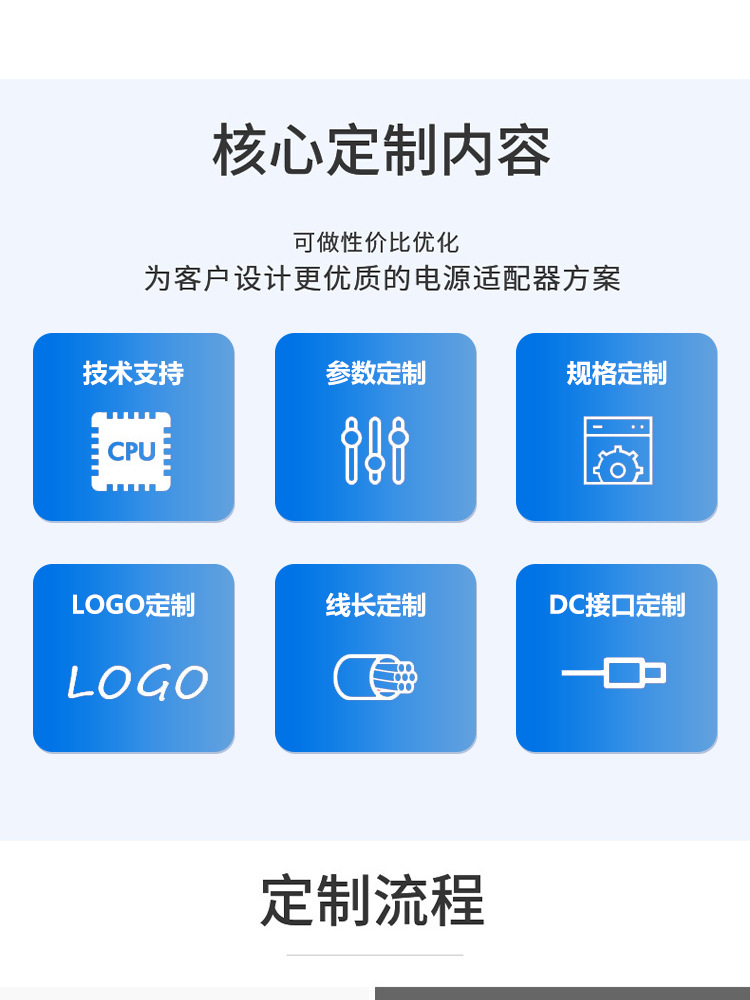 核心定制内容

可做性价比优化
为客户设计更优质的电源适配器方案

技术支持

CPU

参数定制

规格定制

LOGO定制

LOGO

线长定制

DC接口定制

定制流程