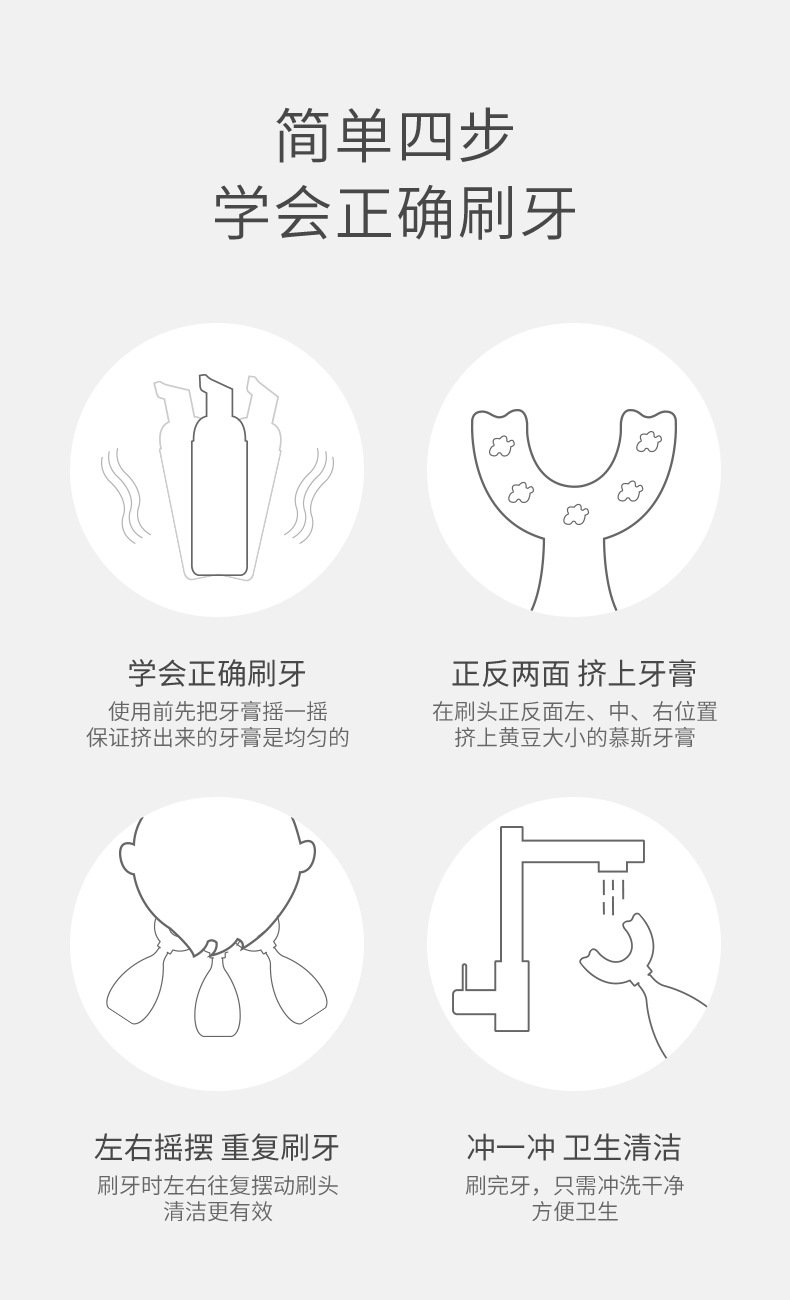 简单四步
学会正确刷牙

学会正确刷牙
使用前先把牙膏摇一摇
保证挤出来的牙膏是均匀的

正反两面 挤上牙膏
在刷头正反面左、中、右位置
挤上黄豆大小的慕斯牙膏

左右摇摆 重复刷牙
刷牙时左右往复摆动刷头
清洁更有效

冲一冲 卫生清洁
刷完牙，只需冲洗干净
方便卫生