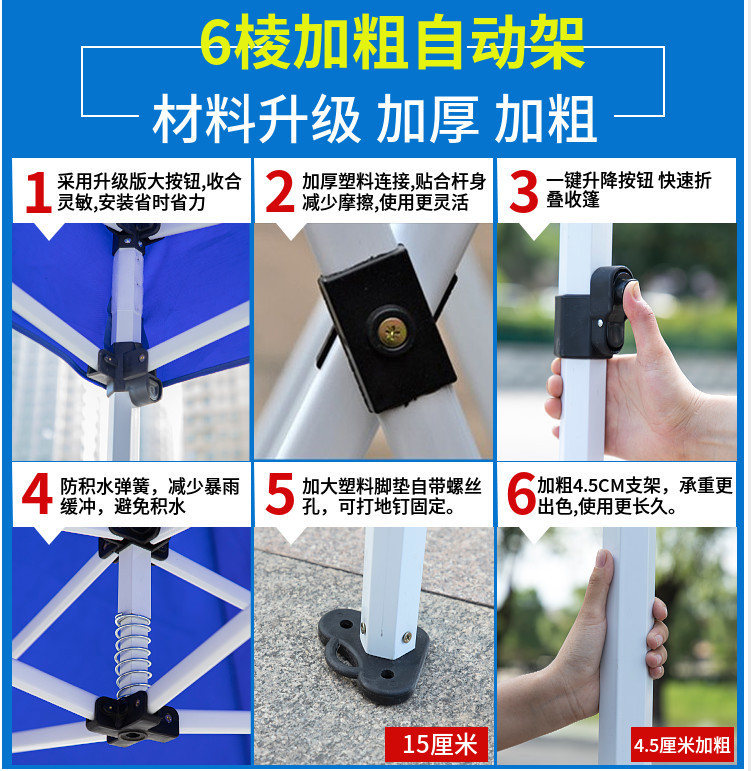 6棱加粗自动架

材料升级 加厚 加粗

1 采用升级版大按钮,收合灵敏,安装省时省力

2 加厚塑料连接,贴合杆身减少摩擦,使用更灵活

3 一键升降按钮 快速折叠收篷

4 防积水弹簧，减少暴雨缓冲，避免积水

5 加大塑料脚垫自带螺丝孔，可打地钉固定。

6 加粗4.5CM支架，承重更出色,使用更长久。

15厘米

4.5厘米加粗