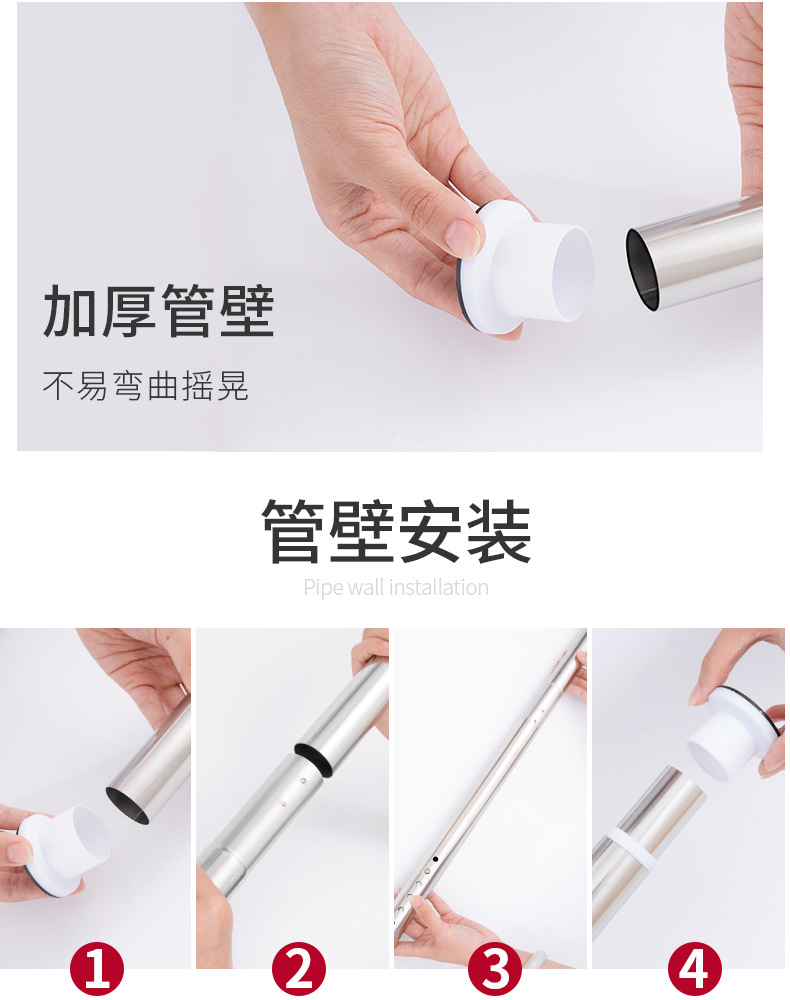 加厚管壁

不易弯曲摇晃

管壁安装

Pipe wall installation

1

2

3

4