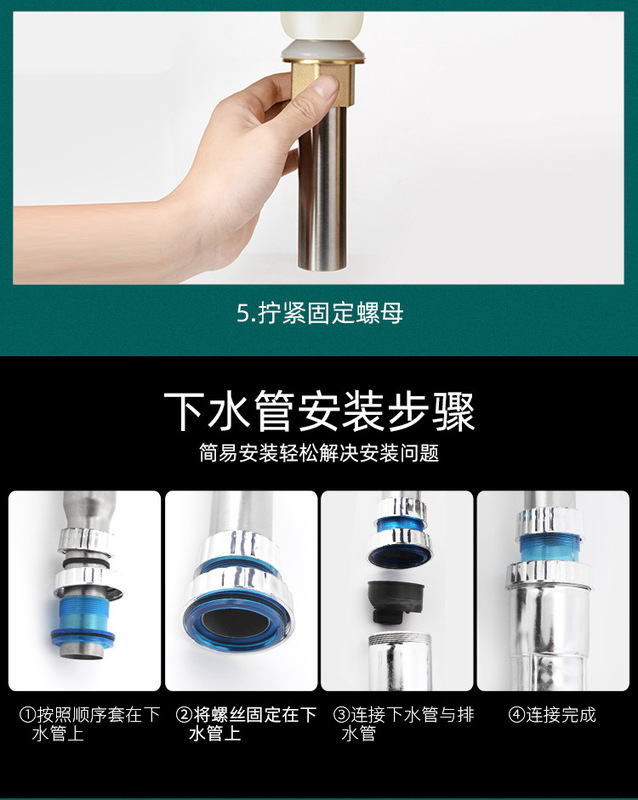 5.拧紧固定螺母

下水管安装步骤

简易安装轻松解决安装问题

①按照顺序套在下水管上

②将螺丝固定在下水管上

③连接下水管与排水管

④连接完成