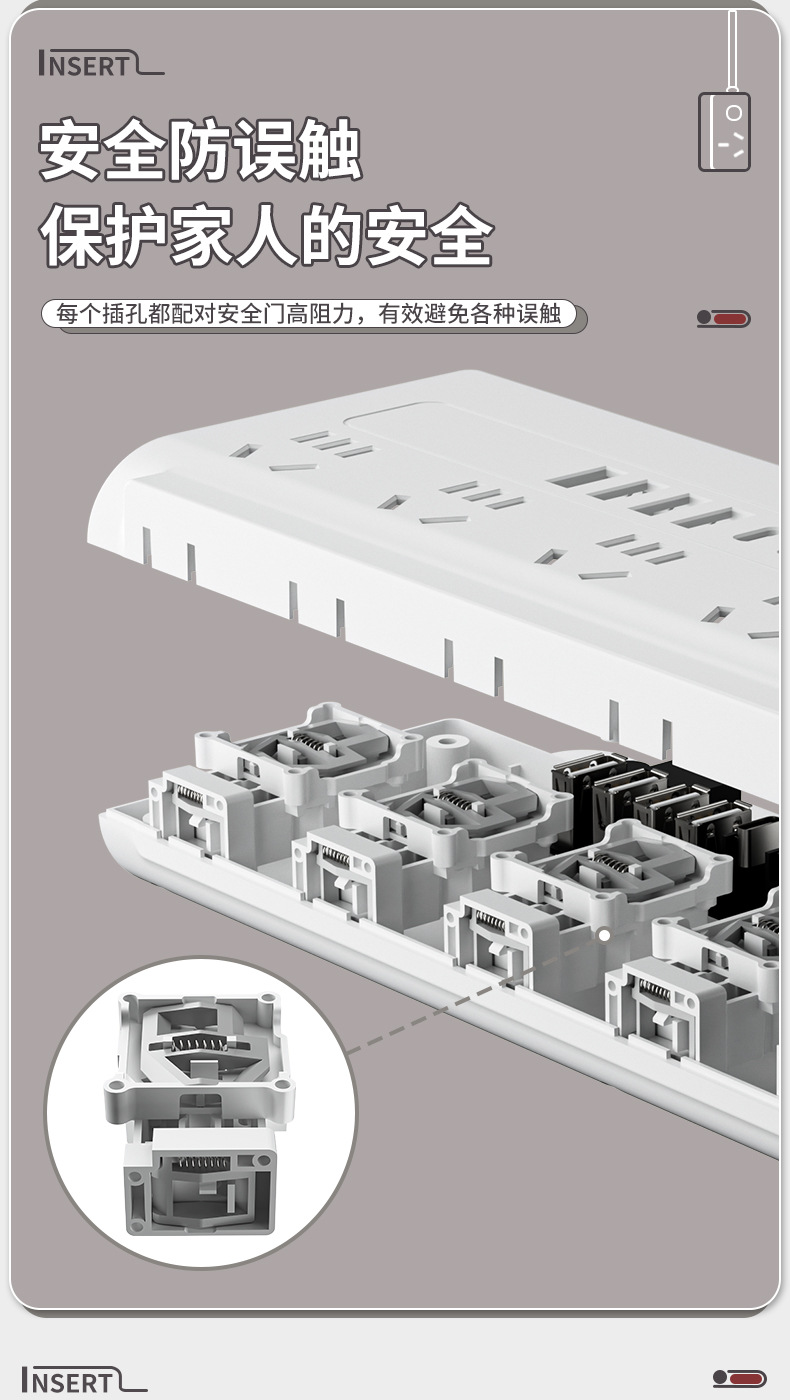 INSERT

安全防误触
保护家人的安全

每个插孔都配对安全门高阻力，有效避免各种误触

INSERT