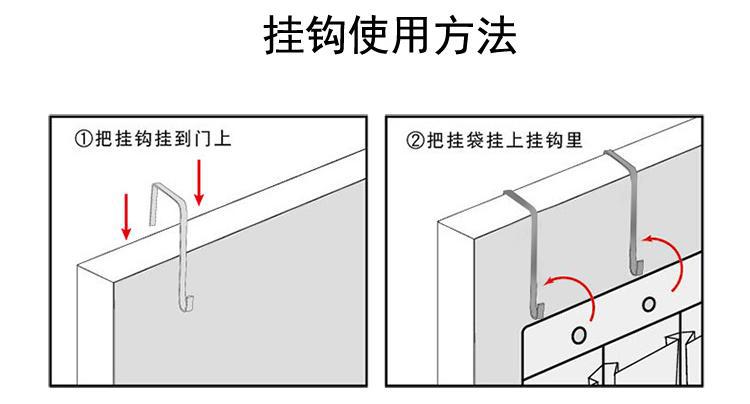 挂钩使用方法

①把挂钩挂到门上

②把挂袋挂上挂钩里