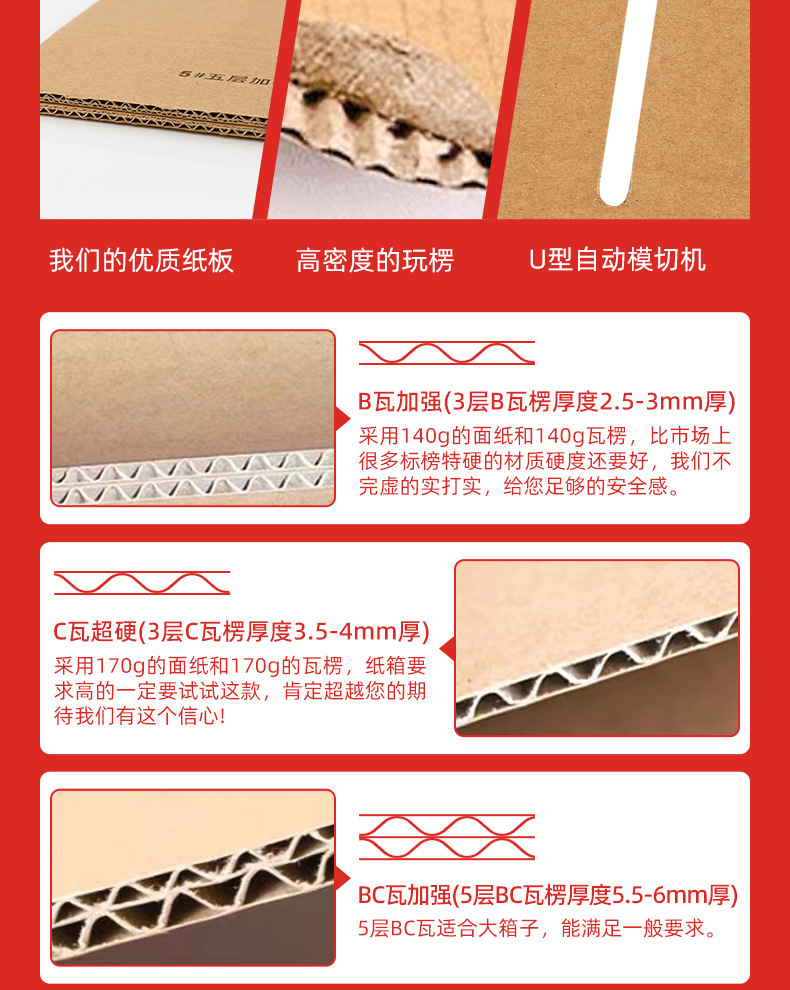 5#五层加

我们的优质纸板

高密度的玩楞

U型自动模切机

B瓦加强(3层B瓦楞厚度2.5-3mm厚)
采用140g的面纸和140g瓦楞，比市场上很多标榜特硬的材质硬度还要好，我们不完虚的实打实，给您足够的安全感。

C瓦超硬(3层C瓦楞厚度3.5-4mm厚)
采用170g的面纸和170g的瓦楞，纸箱要求高的一定要试试这款，肯定超越您的期待我们有这个信心!

BC瓦加强(5层BC瓦楞厚度5.5-6mm厚)
5层BC瓦适合大箱子，能满足一般要求。