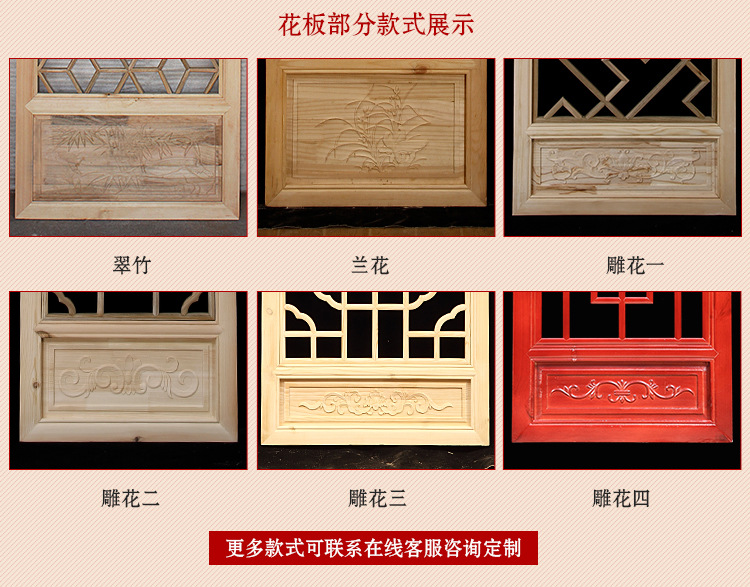 花板部分款式展示

翠竹

兰花

雕花一

雕花二

雕花三

雕花四

更多款式可联系在线客服咨询定制