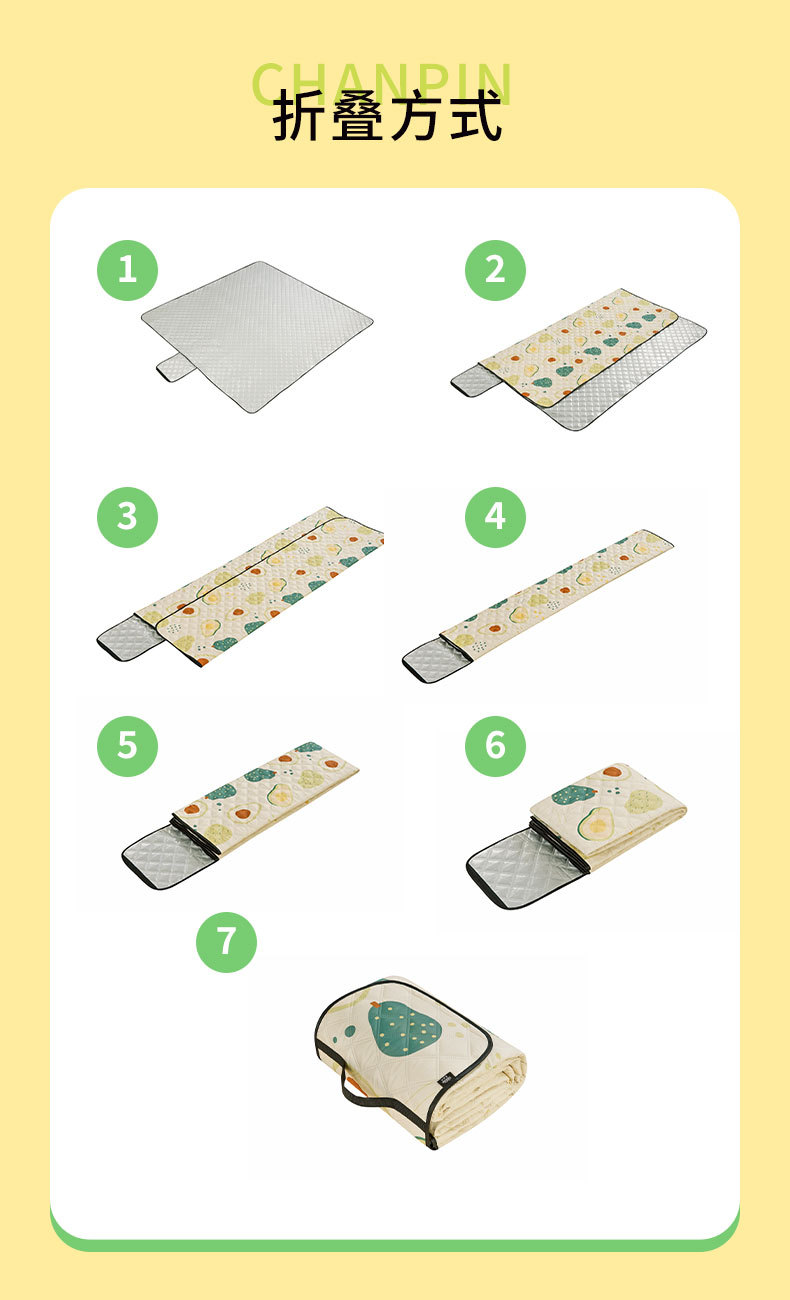 CHANPIN
折叠方式

1

2

3

4

5

6

7