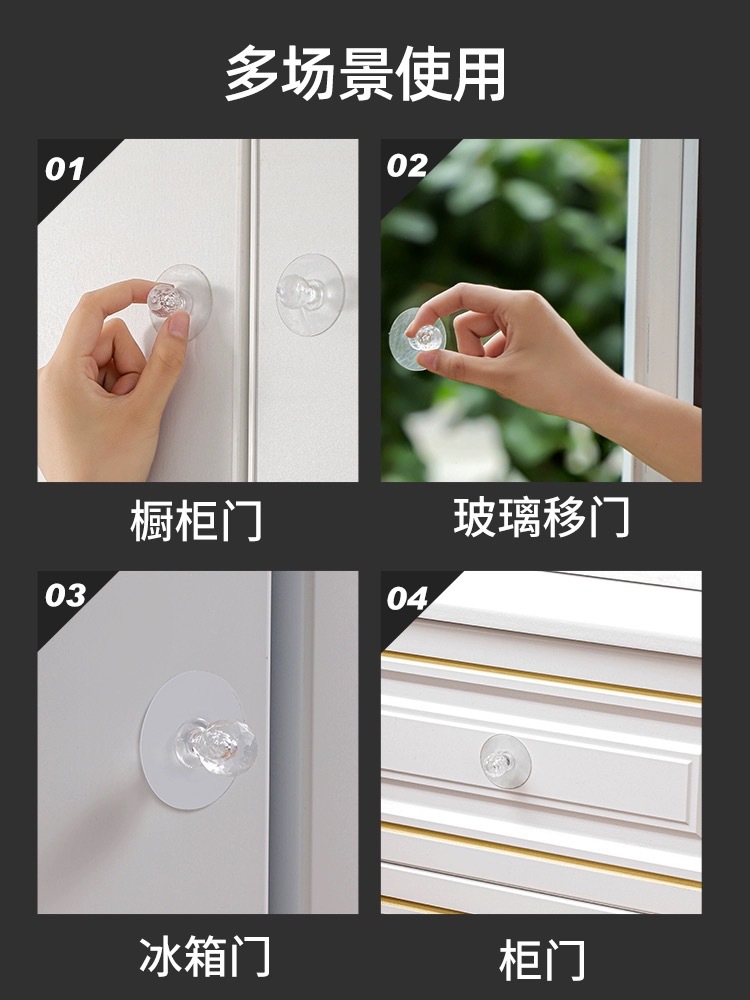 多场景使用

01

橱柜门

02

玻璃移门

03

冰箱门

04

柜门