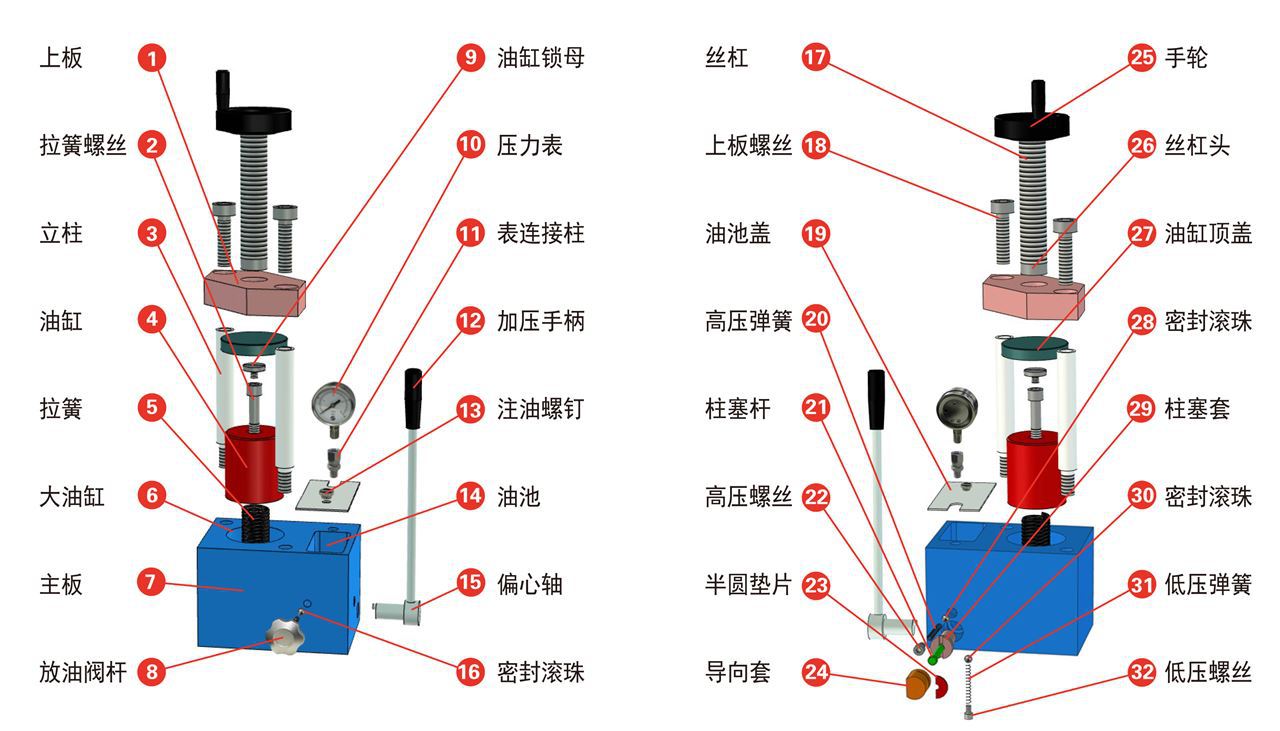 上板 1
拉簧螺丝 2
立柱 3
油缸 4
拉簧 5
大油缸 6
主板 7
放油阀杆 8

9 油缸锁母
10 压力表
11 表连接柱
12 加压手柄
13 注油螺钉
14 油池
15 偏心轴
16 密封滚珠

丝杠 17
上板螺丝 18
油池盖 19
高压弹簧 20
柱塞杆 21
高压螺丝 22
半圆垫片 23
导向套 24

25 手轮
26 丝杠头
27 油缸顶盖
28 密封滚珠
29 柱塞套
30 密封滚珠
31 低压弹簧
32 低压螺丝