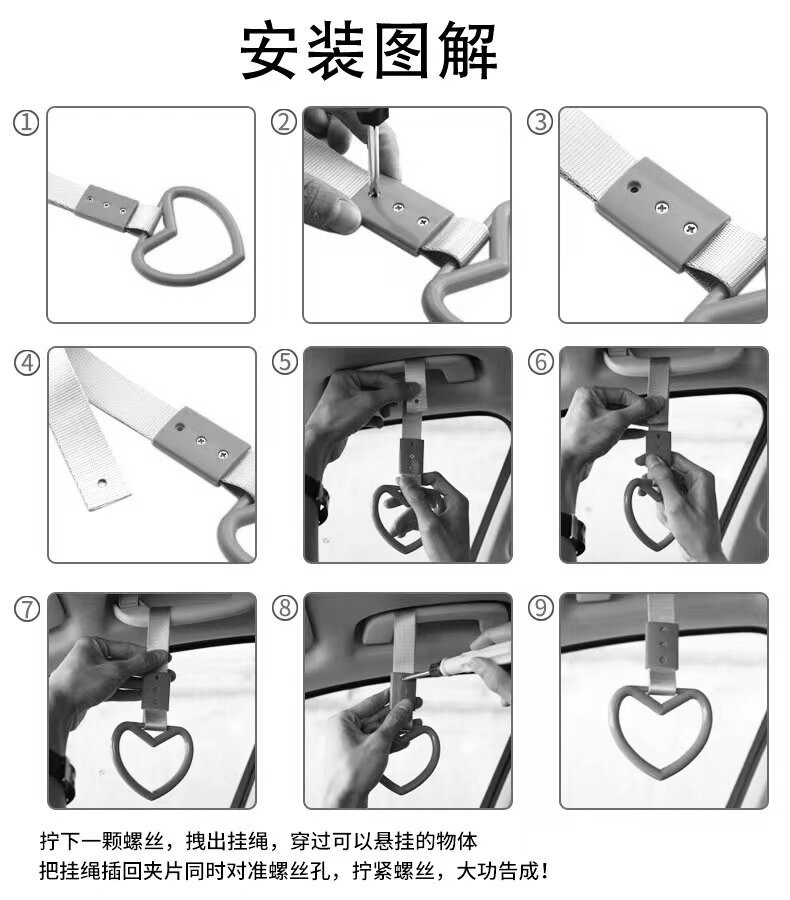 安装图解

①

②

③

④

⑤

⑥

⑦

⑧

⑨

拧下一颗螺丝，拽出挂绳，穿过可以悬挂的物体
把挂绳插回夹片同时对准螺丝孔，拧紧螺丝，大功告成！