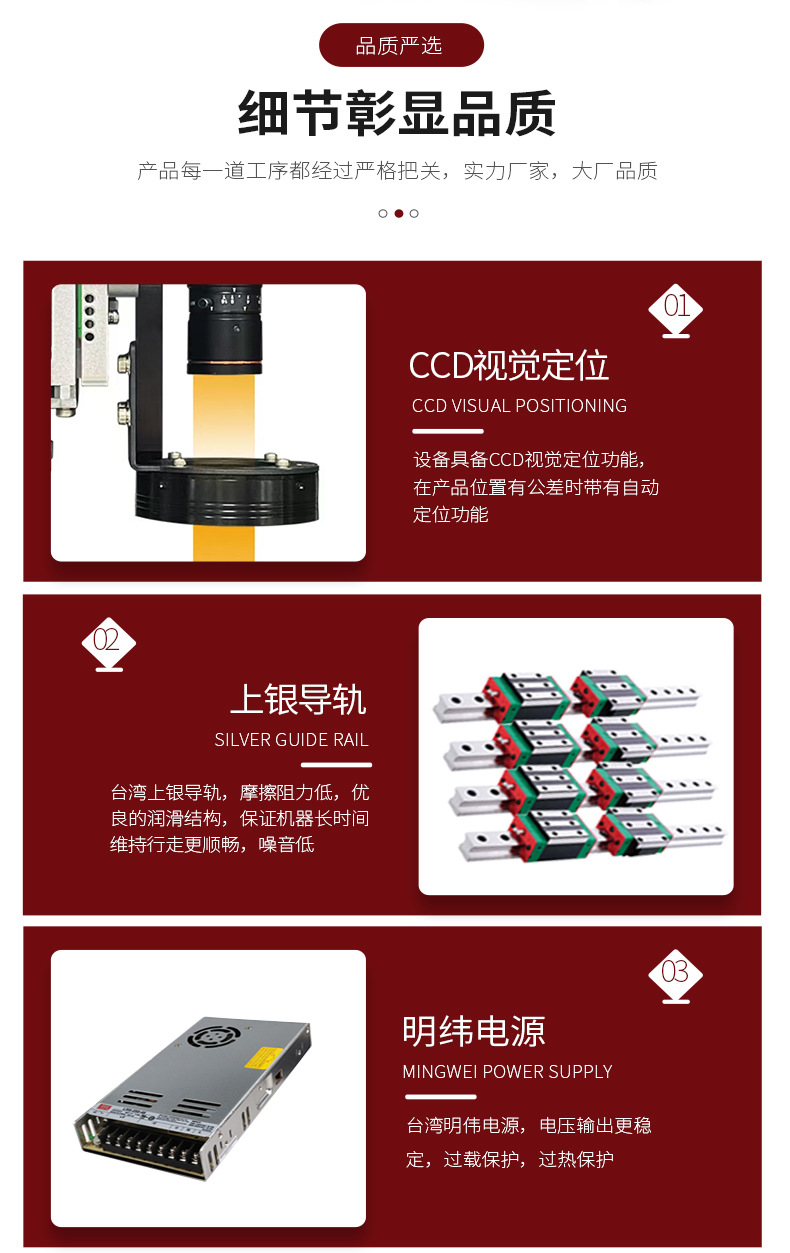 品质严选

细节彰显品质

产品每一道工序都经过严格把关，实力厂家，大厂品质

01

CCD视觉定位

CCD VISUAL POSITIONING

设备具备CCD视觉定位功能，在产品位置有公差时带有自动定位功能

02

上银导轨

SILVER GUIDE RAIL

台湾上银导轨，摩擦阻力低，优良的润滑结构，保证机器长时间维持行走更顺畅，噪音低

03

明纬电源

MINGWEI POWER SUPPLY

台湾明伟电源，电压输出更稳定，过载保护，过热保护