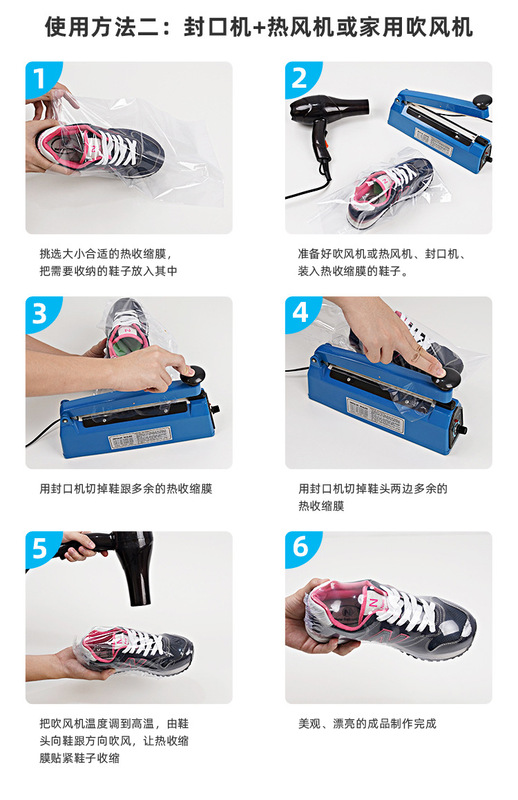 使用方法二：封口机+热风机或家用吹风机

1

挑选大小合适的热收缩膜，把需要收纳的鞋子放入其中

2

准备好吹风机或热风机、封口机、装入热收缩膜的鞋子。

3

用封口机切掉鞋跟多余的热收缩膜

4

用封口机切掉鞋头两边多余的热收缩膜

5

把吹风机温度调到高温，由鞋头向鞋跟方向吹风，让热收缩膜贴紧鞋子收缩

6

美观、漂亮的成品制作完成