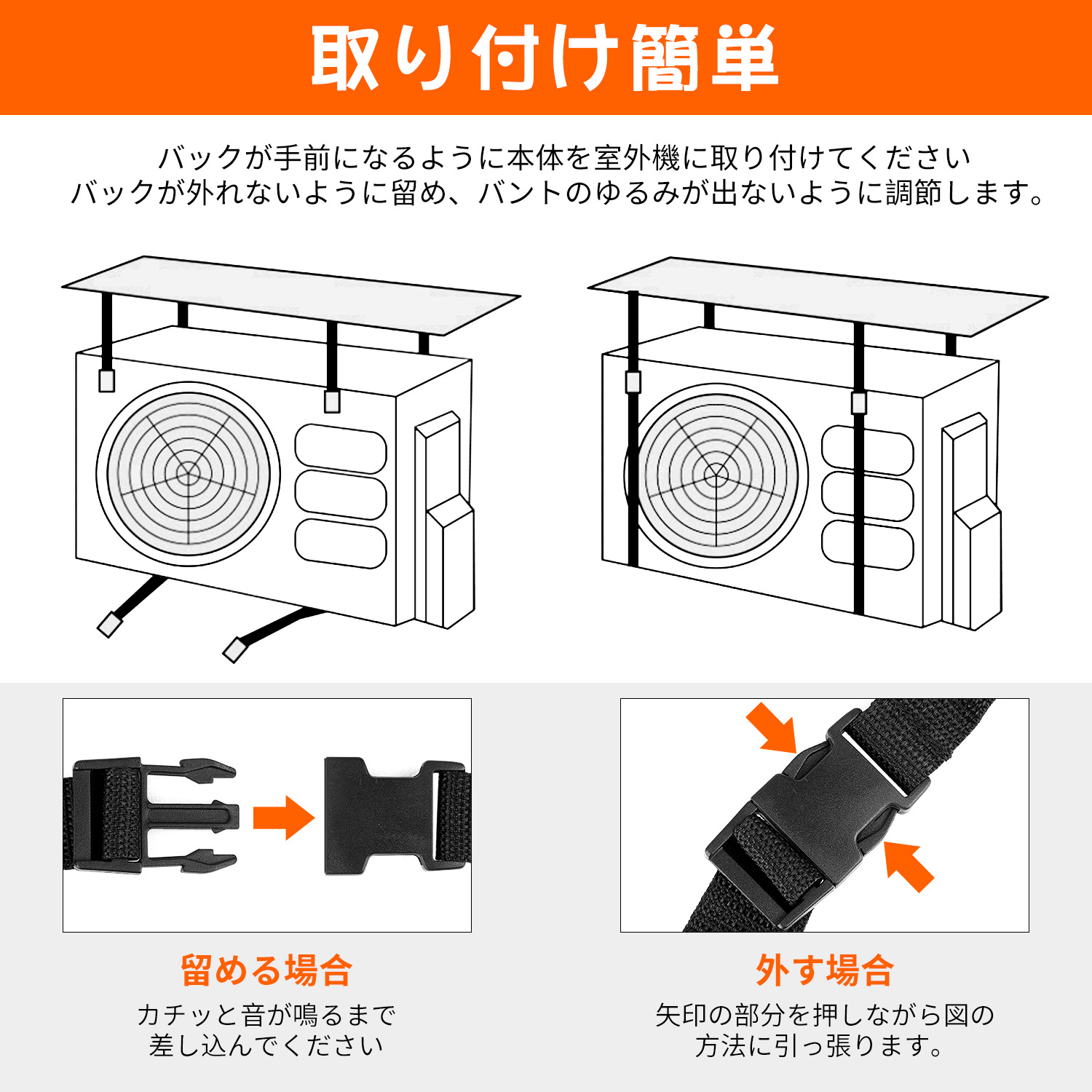 取り付け簡単

バックが手前になるように本体を室外機に取り付けてください
バックが外れないように留め、バントのゆるみが出ないように調節します。

留める場合
カチッと音が鳴るまで
差し込んでください

外す場合
矢印の部分を押しながら図の
方法に引っ張ります。