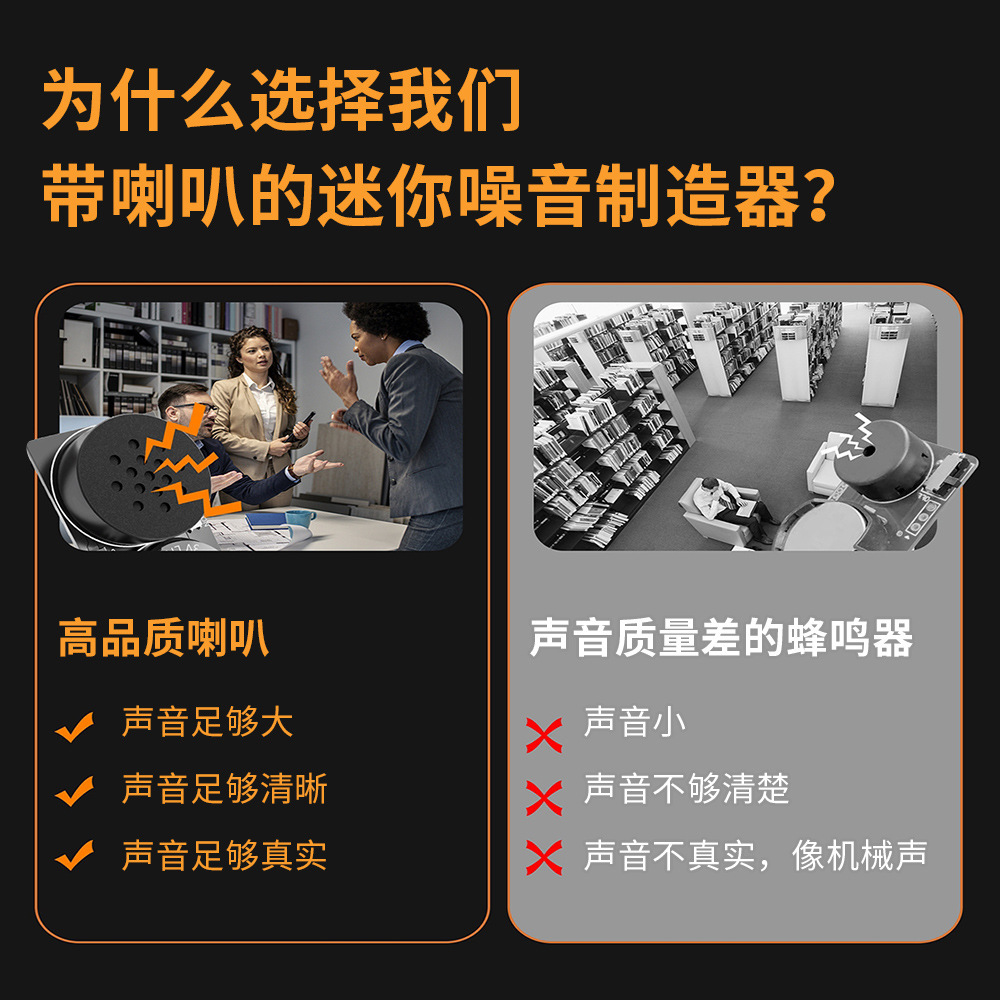 为什么选择我们
带喇叭的迷你噪音制造器?

高品质喇叭

声音足够大

声音足够清晰

声音足够真实

声音质量差的蜂鸣器

声音小

声音不够清楚

声音不真实，像机械声