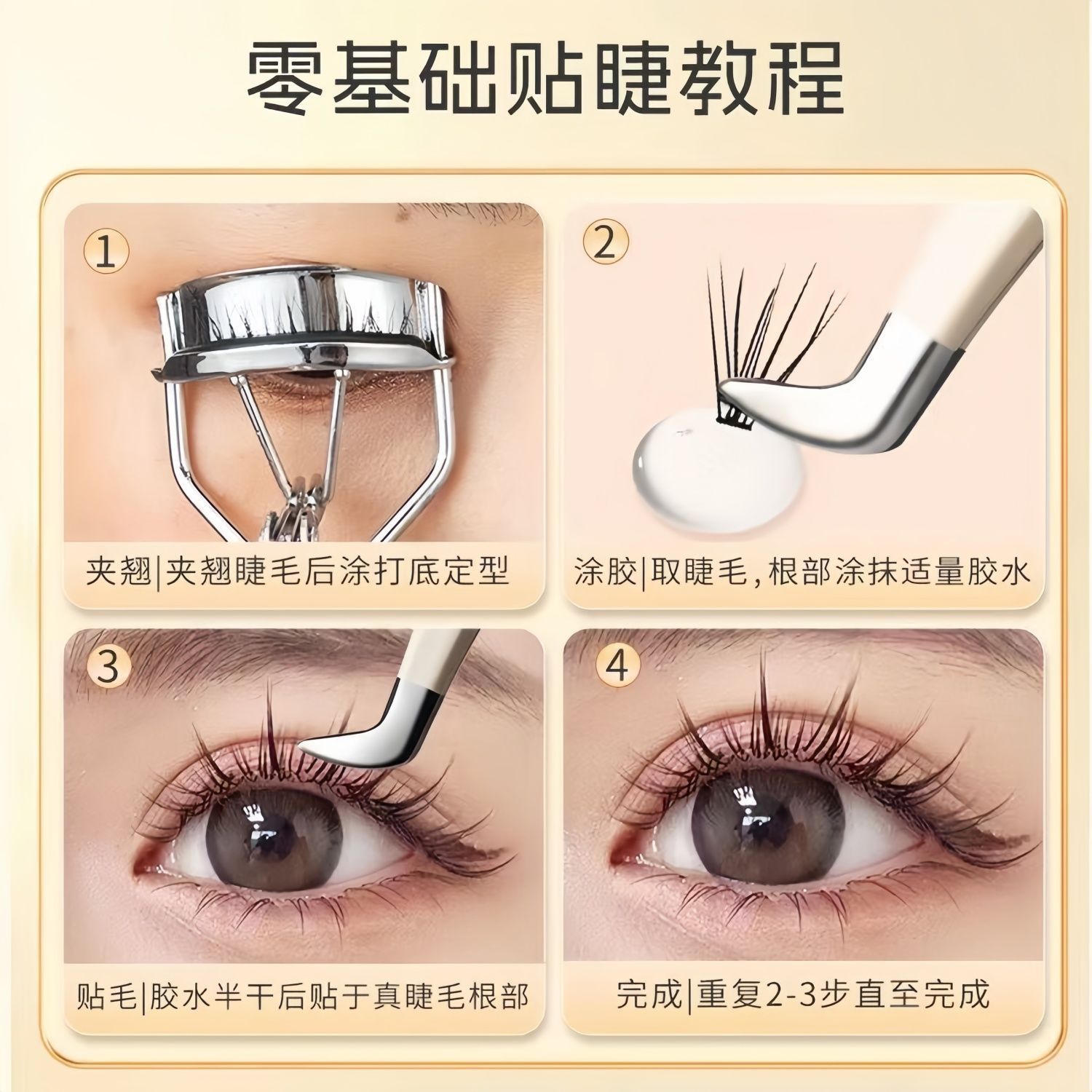 零基础贴睫教程

①

夹翘|夹翘睫毛后涂打底定型

②

涂胶|取睫毛，根部涂抹适量胶水

③

贴毛|胶水半干后贴于真睫毛根部

④

完成|重复2-3步直至完成