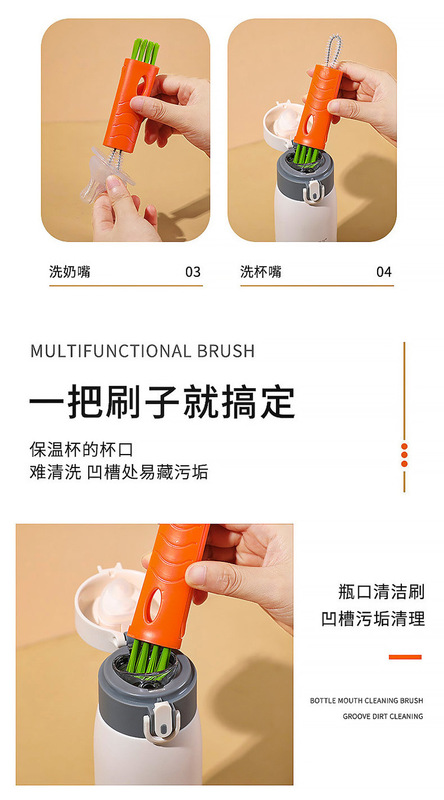 洗奶嘴 03

洗杯嘴 04

MULTIFUNCTIONAL BRUSH

一把刷子就搞定

保温杯的杯口
难清洗 凹槽处易藏污垢

瓶口清洁刷
凹槽污垢清理

BOTTLE MOUTH CLEANING BRUSH
GROOVE DIRT CLEANING