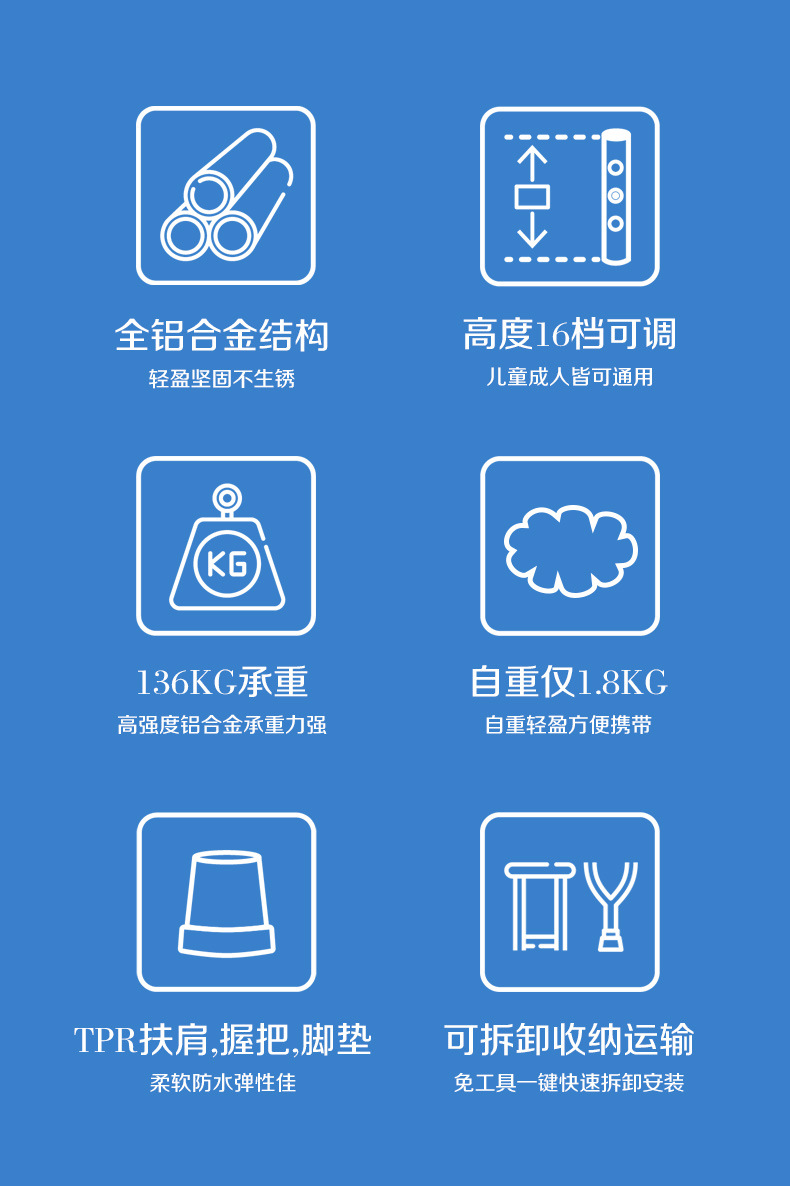 全铝合金结构
轻盈坚固不生锈

高度16档可调
儿童成人皆可通用

KG

136KG承重
高强度铝合金承重力强

自重仅1.8KG
自重轻盈方便携带

TPR扶肩,握把,脚垫
柔软防水弹性佳

可拆卸收纳运输
免工具一键快速拆卸安装