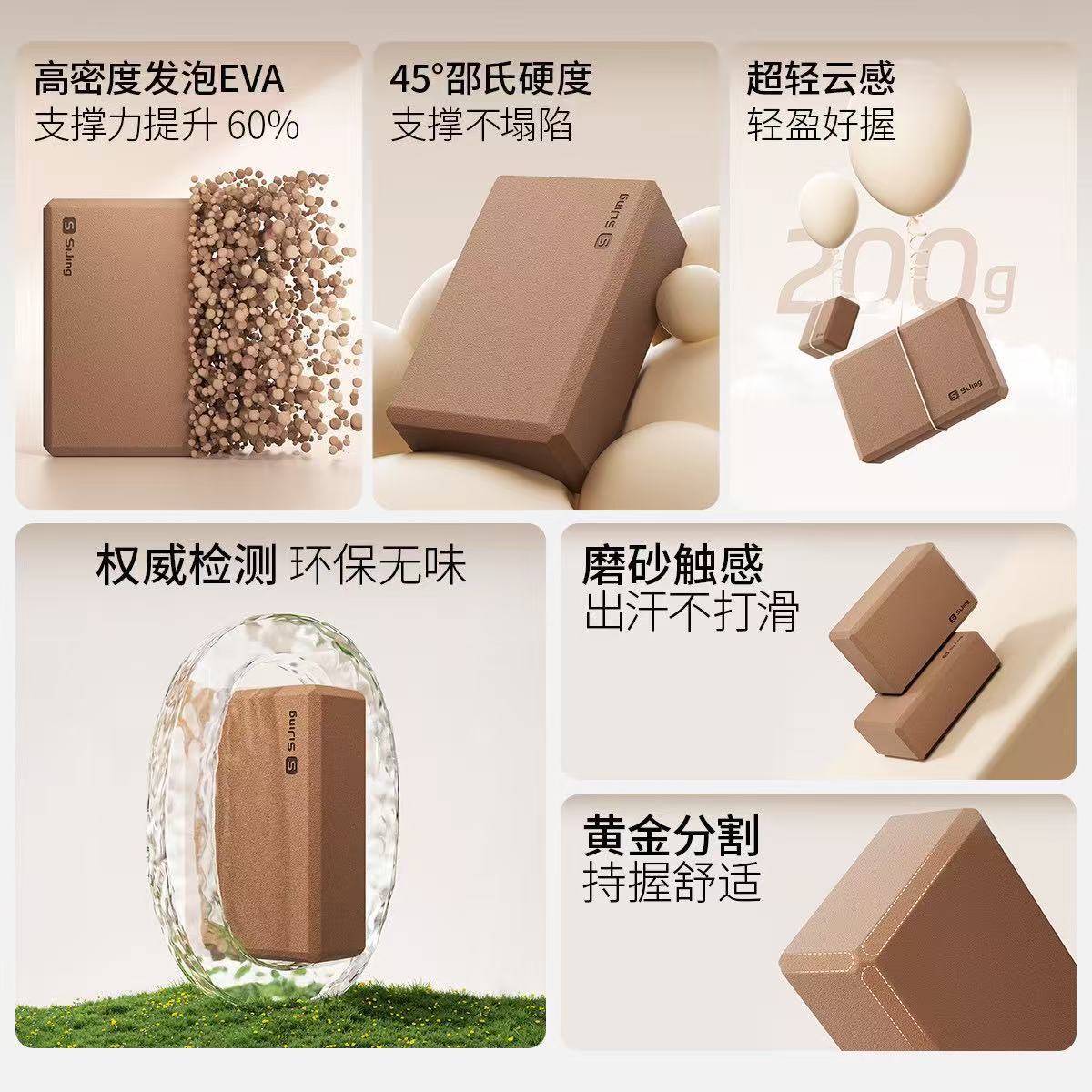 高密度发泡EVA
支撑力提升 60%

SuJing

45°邵氏硬度
支撑不塌陷

SuJing

超轻云感
轻盈好握

200g

SuJing

权威检测 环保无味

SuJing

磨砂触感
出汗不打滑

SuJing

黄金分割
持握舒适