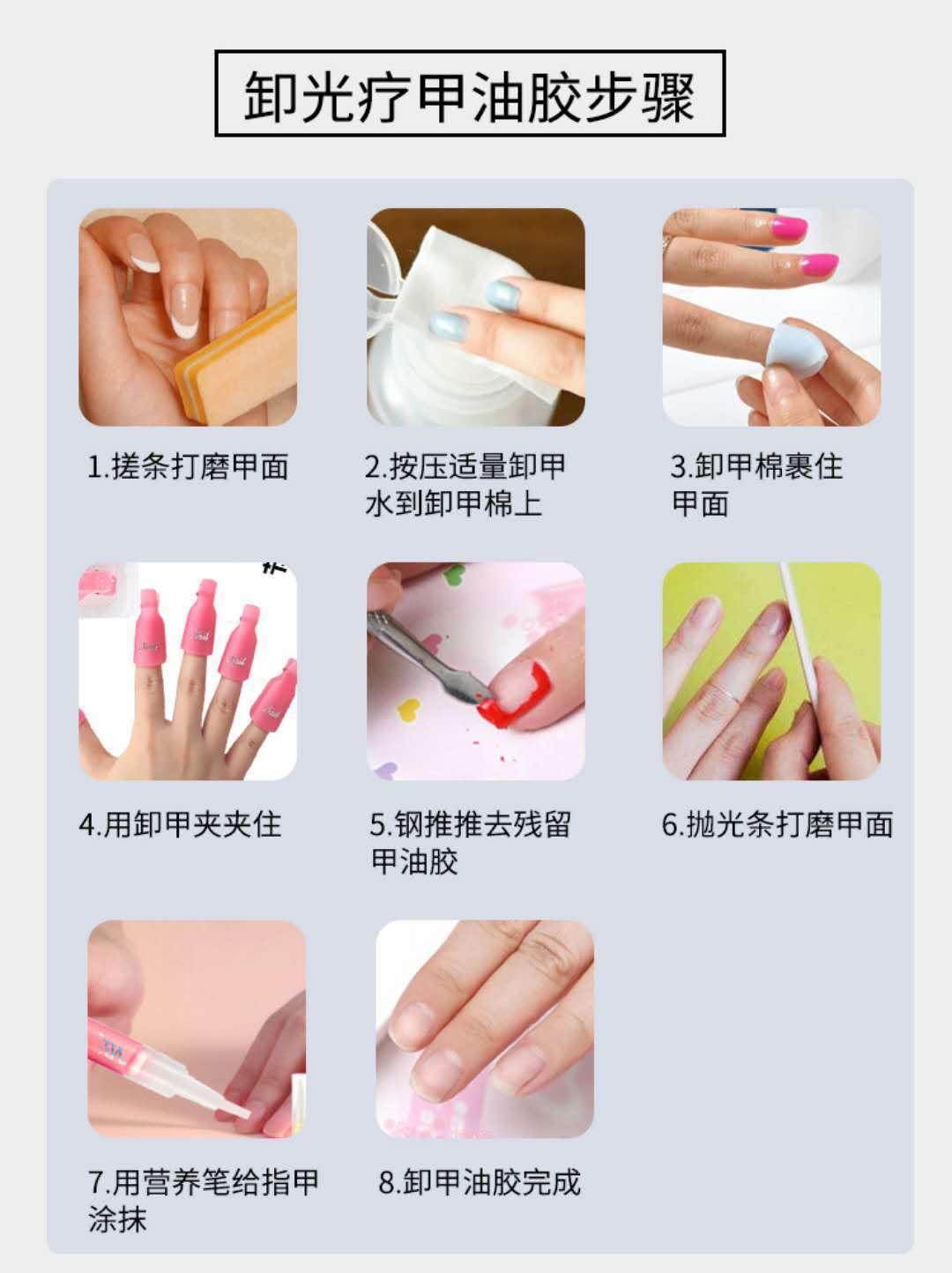 卸光疗甲油胶步骤

1.搓条打磨甲面

2.按压适量卸甲水到卸甲棉上

3.卸甲棉裹住甲面

4.用卸甲夹夹住

5.钢推推去残留甲油胶

6.抛光条打磨甲面

7.用营养笔给指甲涂抹

8.卸甲油胶完成