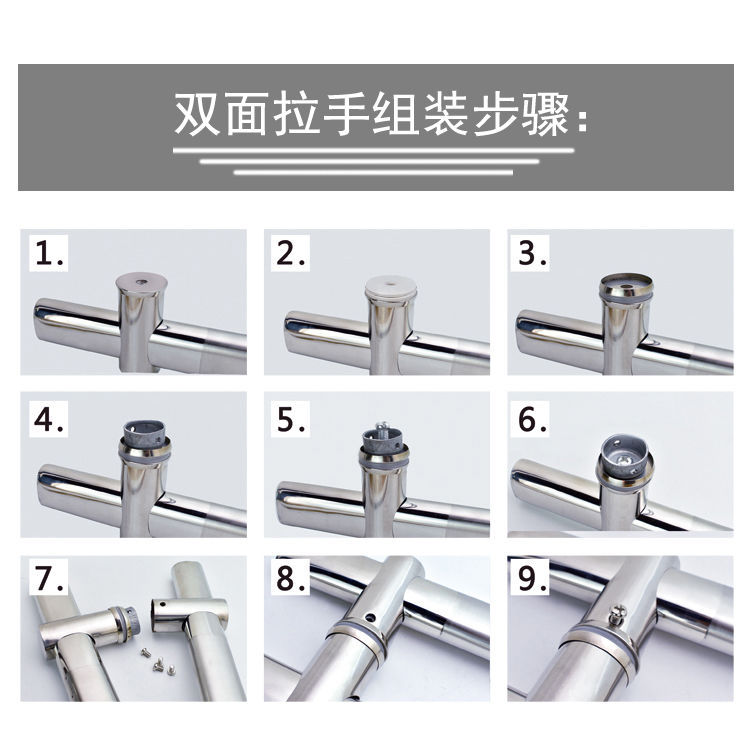 双面拉手组装步骤:

1.

2.

3.

4.

5.

6.

7.

8.

9.