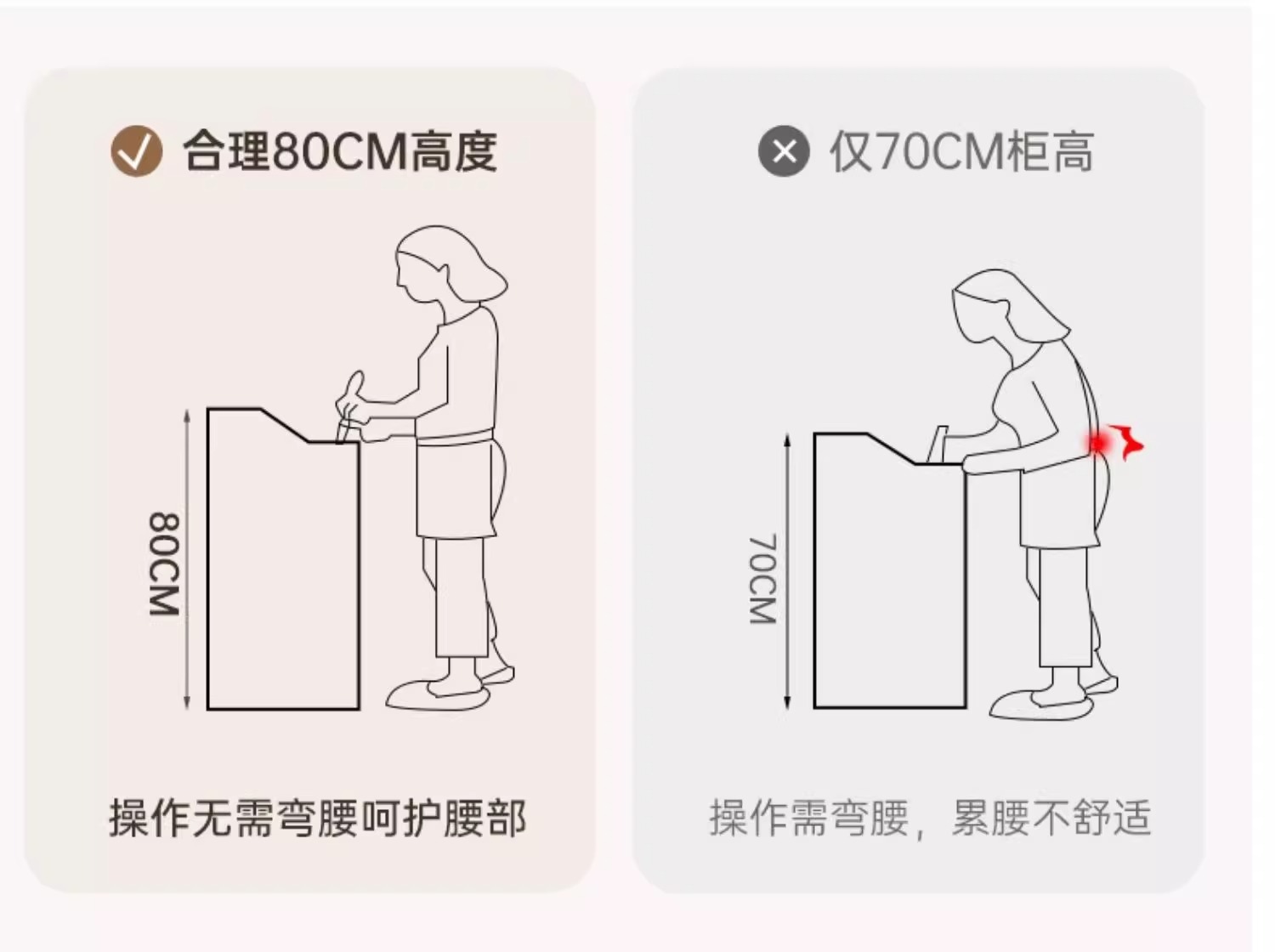 合理80CM高度

80CM

操作无需弯腰呵护腰部

仅70CM柜高

70CM

操作需弯腰，累腰不舒适