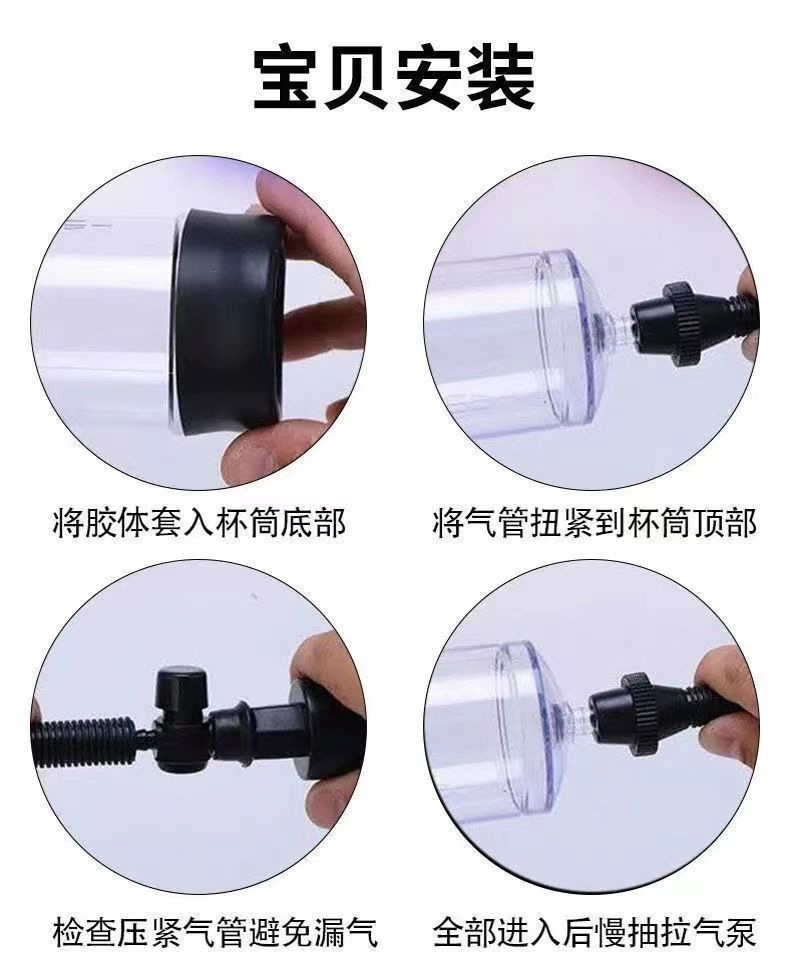 宝贝安装

将胶体套入杯筒底部

将气管扭紧到杯筒顶部

检查压紧气管避免漏气

全部进入后慢抽拉气泵