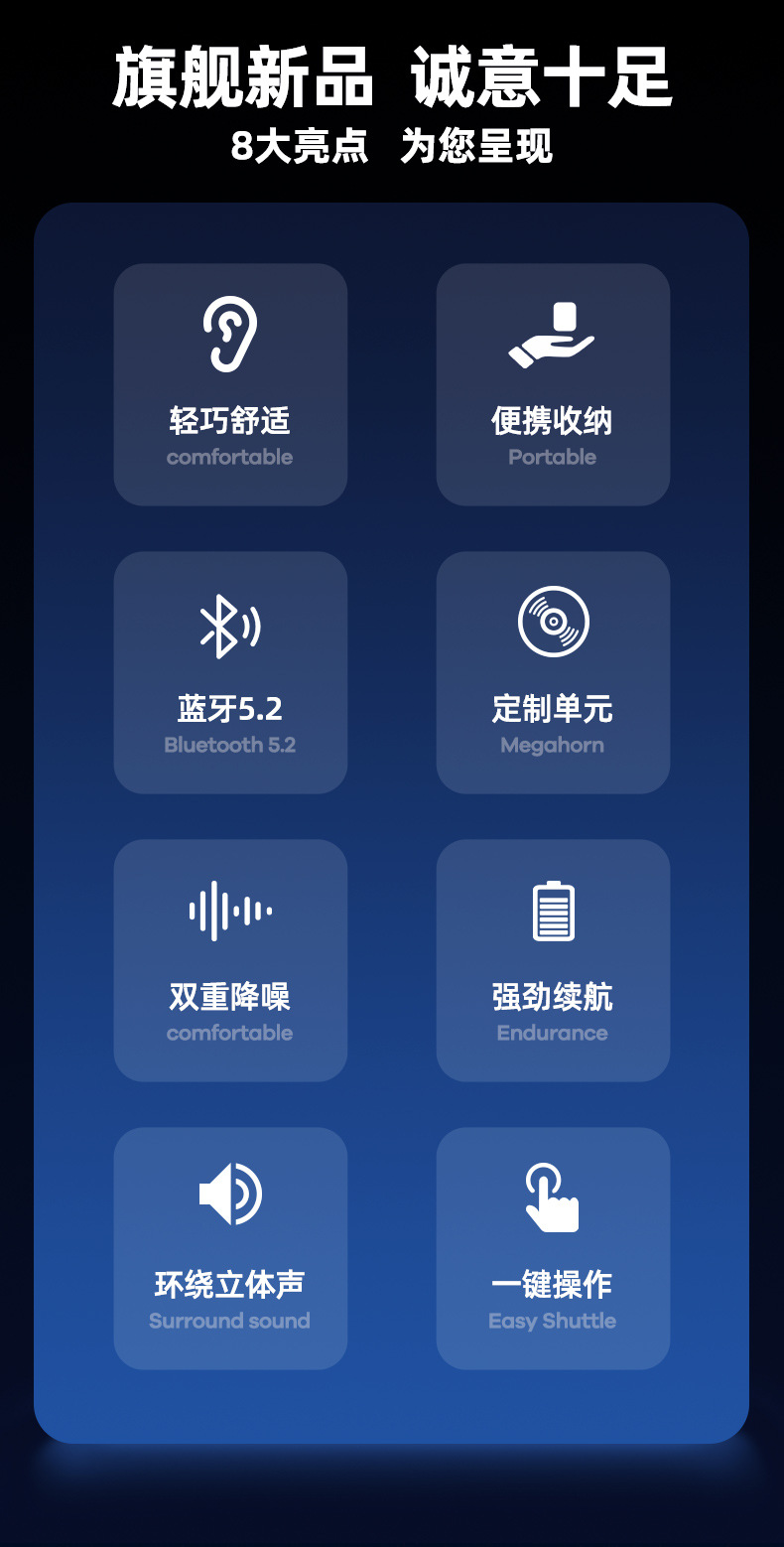 旗舰新品 诚意十足

8大亮点 为您呈现

轻巧舒适
comfortable

便携收纳
Portable

蓝牙5.2
Bluetooth 5.2

定制单元
Megahorn

双重降噪
comfortable

强劲续航
Endurance

环绕立体声
Surround sound

一键操作
Easy Shuttle