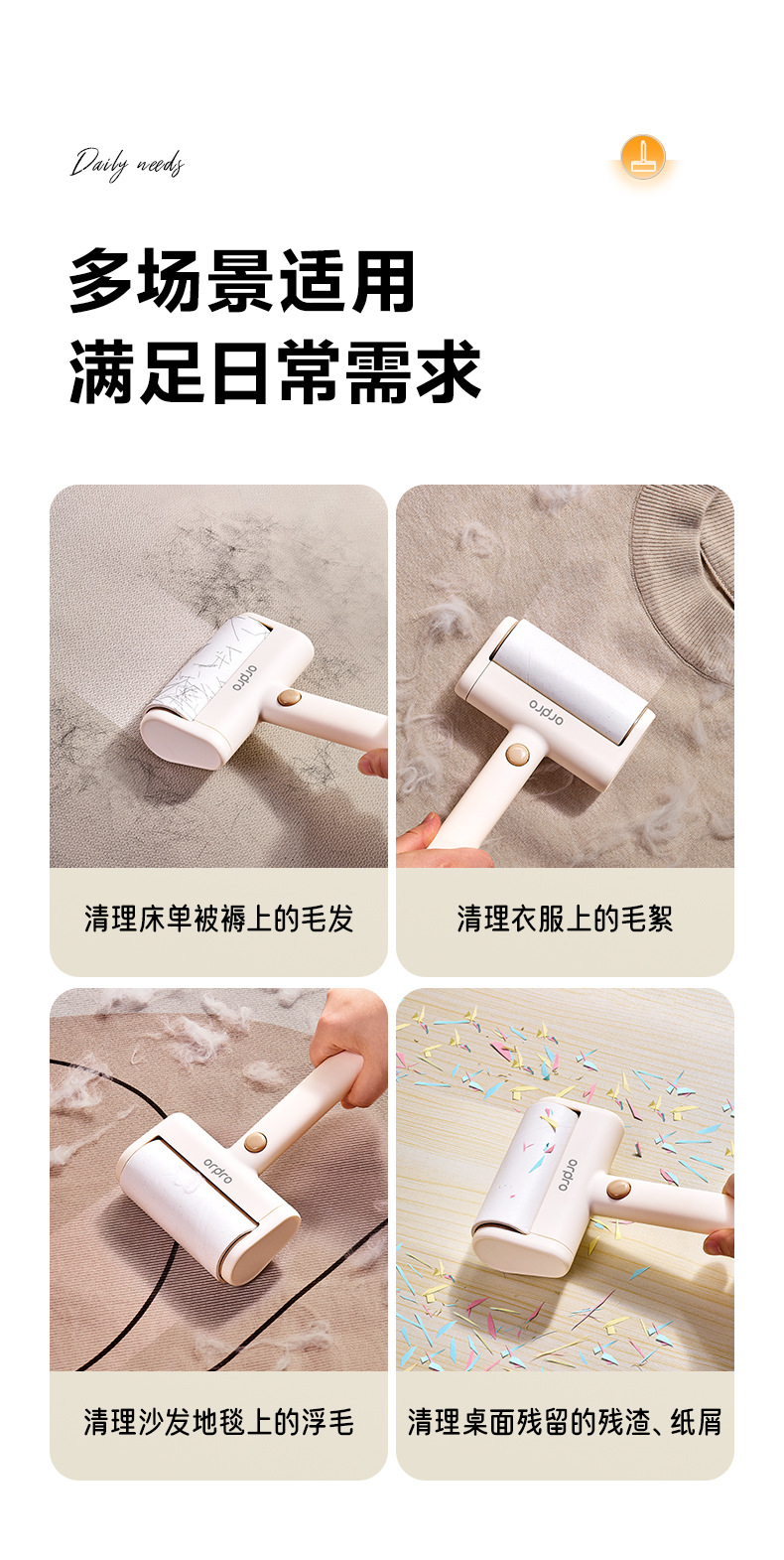 Daily needs

多场景适用
满足日常需求

orpro

清理床单被褥上的毛发

orpro

清理衣服上的毛絮

orpro

清理沙发地毯上的浮毛

orpro

清理桌面残留的残渣、纸屑