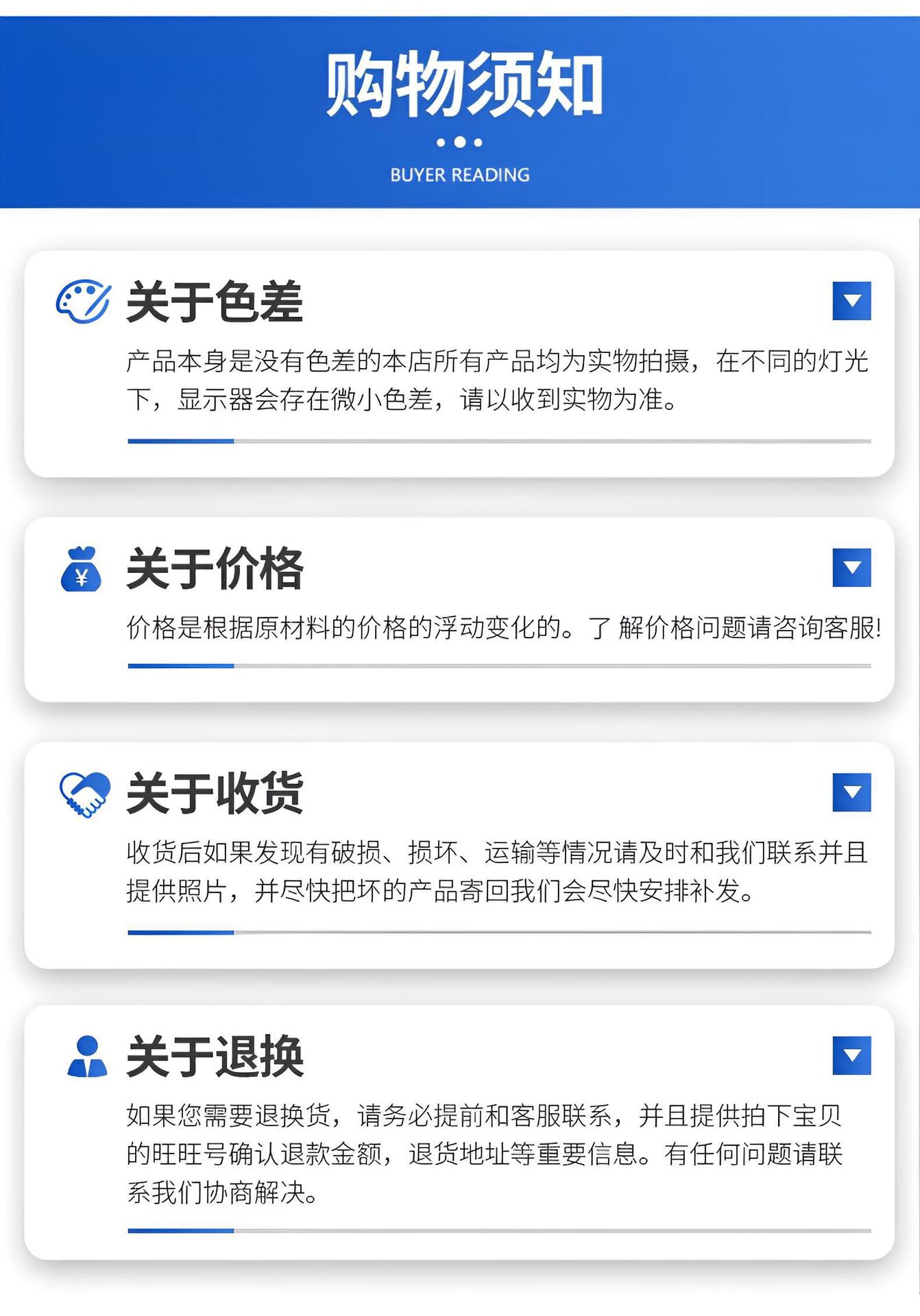 购物须知

BUYER READING

关于色差

产品本身是没有色差的本店所有产品均为实物拍摄，在不同的灯光下，显示器会存在微小色差，请以收到实物为准。

关于价格

价格是根据原材料的价格的浮动变化的。了 解价格问题请咨询客服!

关于收货

收货后如果发现有破损、损坏、运输等情况请及时和我们联系并且提供照片，并尽快把坏的产品寄回我们会尽快安排补发。

关于退换

如果您需要退换货，请务必提前和客服联系，并且提供拍下宝贝的旺旺号确认退款金额，退货地址等重要信息。有任何问题请联系我们协商解决。