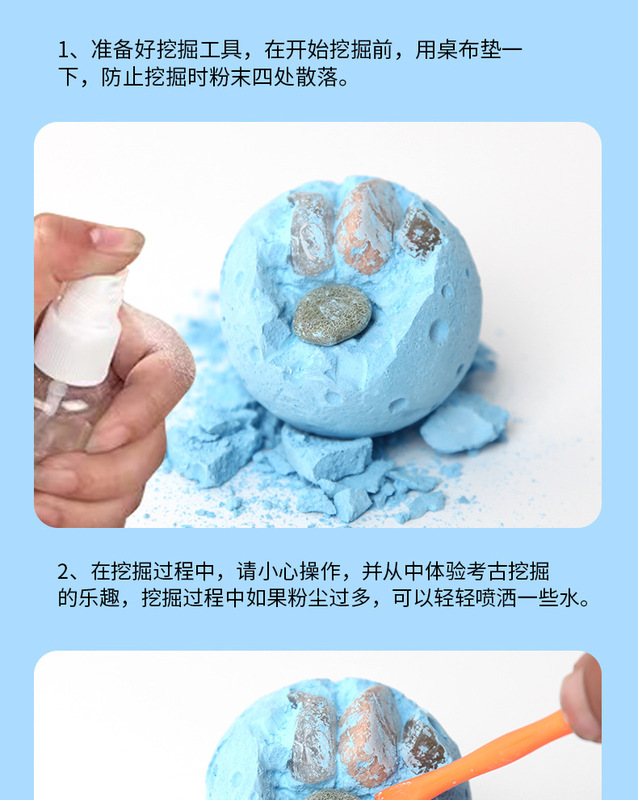 1、准备好挖掘工具，在开始挖掘前，用桌布垫一下，防止挖掘时粉末四处散落。

2、在挖掘过程中，请小心操作，并从中体验考古挖掘的乐趣，挖掘过程中如果粉尘过多，可以轻轻喷洒一些水。