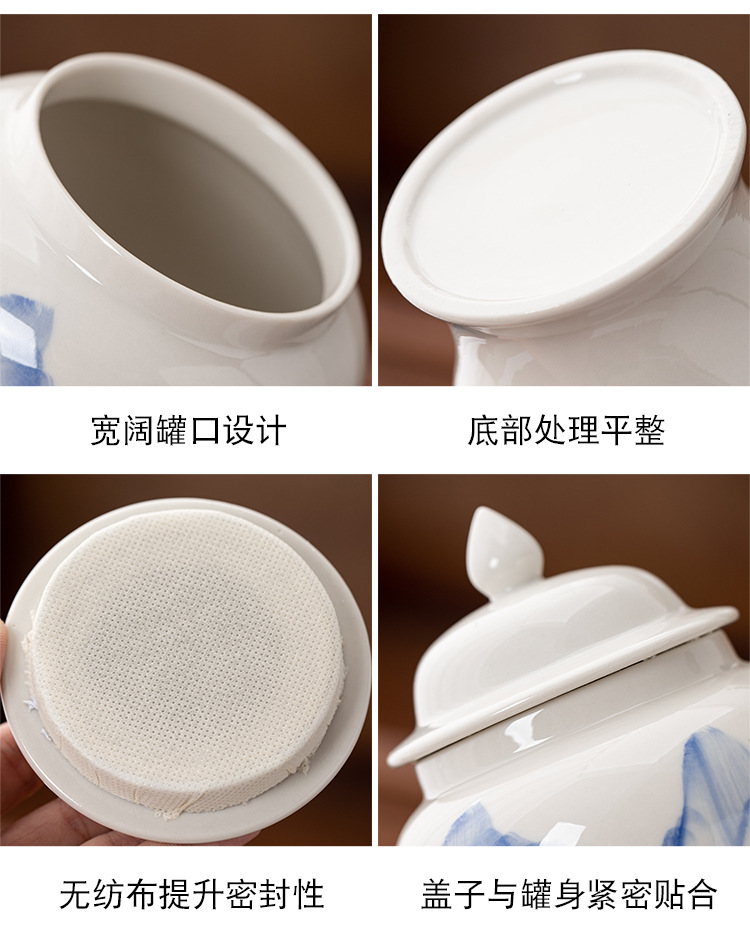 宽阔罐口设计

底部处理平整

无纺布提升密封性

盖子与罐身紧密贴合