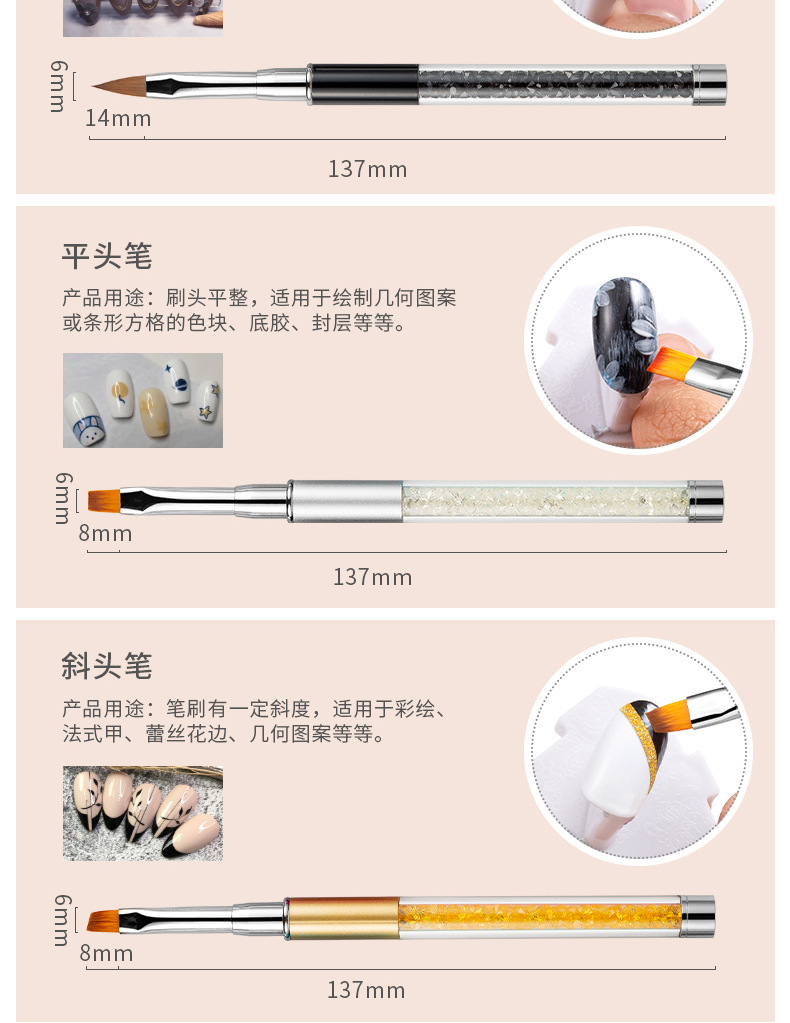 6mm
14mm
137mm

平头笔

产品用途：刷头平整，适用于绘制几何图案或条形方格的色块、底胶、封层等等。

6mm
8mm
137mm

斜头笔

产品用途：笔刷有一定斜度，适用于彩绘、法式甲、蕾丝花边、几何图案等等。

6mm
8mm
137mm