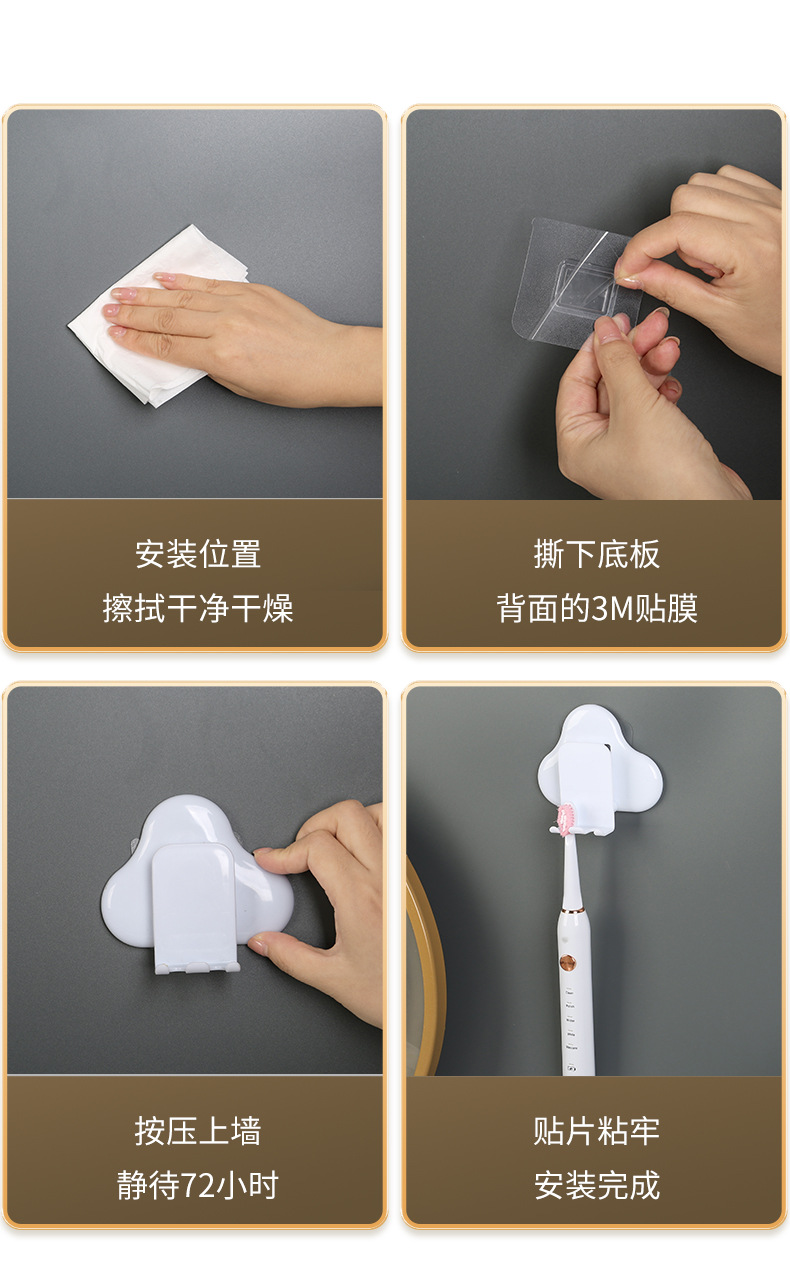 安装位置
擦拭干净干燥

撕下底板
背面的3M贴膜

按压上墙
静待72小时

贴片粘牢
安装完成