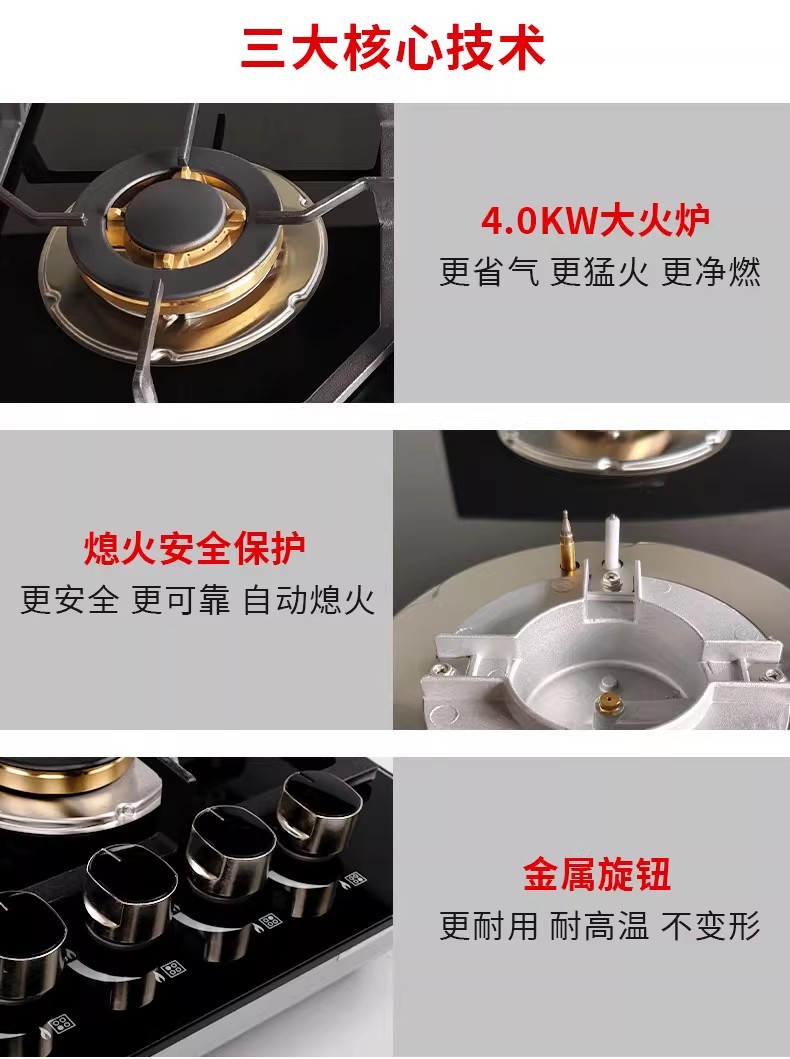 三大核心技术

4.0KW大火炉
更省气 更猛火 更净燃

熄火安全保护
更安全 更可靠 自动熄火

金属旋钮
更耐用 耐高温 不变形