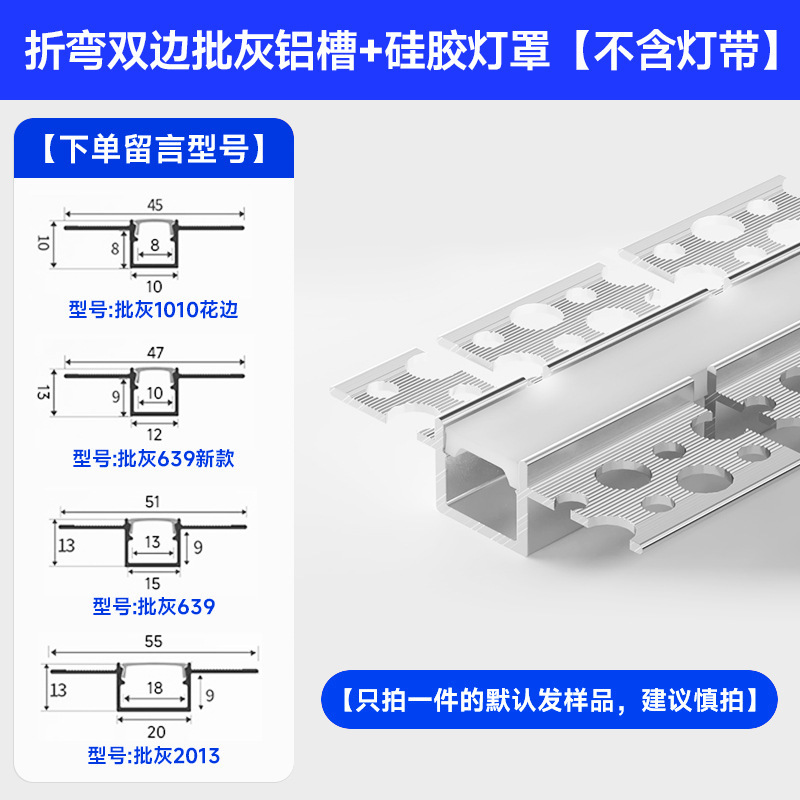 折弯双边批灰铝槽+硅胶灯罩【不含灯带】

【下单留言型号】

45
10
8
8
10
型号:批灰1010花边

47
13
9
10
12
型号:批灰639新款

51
13
13
9
15
型号:批灰639

55
13
18
9
20
型号:批灰2013

【只拍一件的默认发样品，建议慎拍】