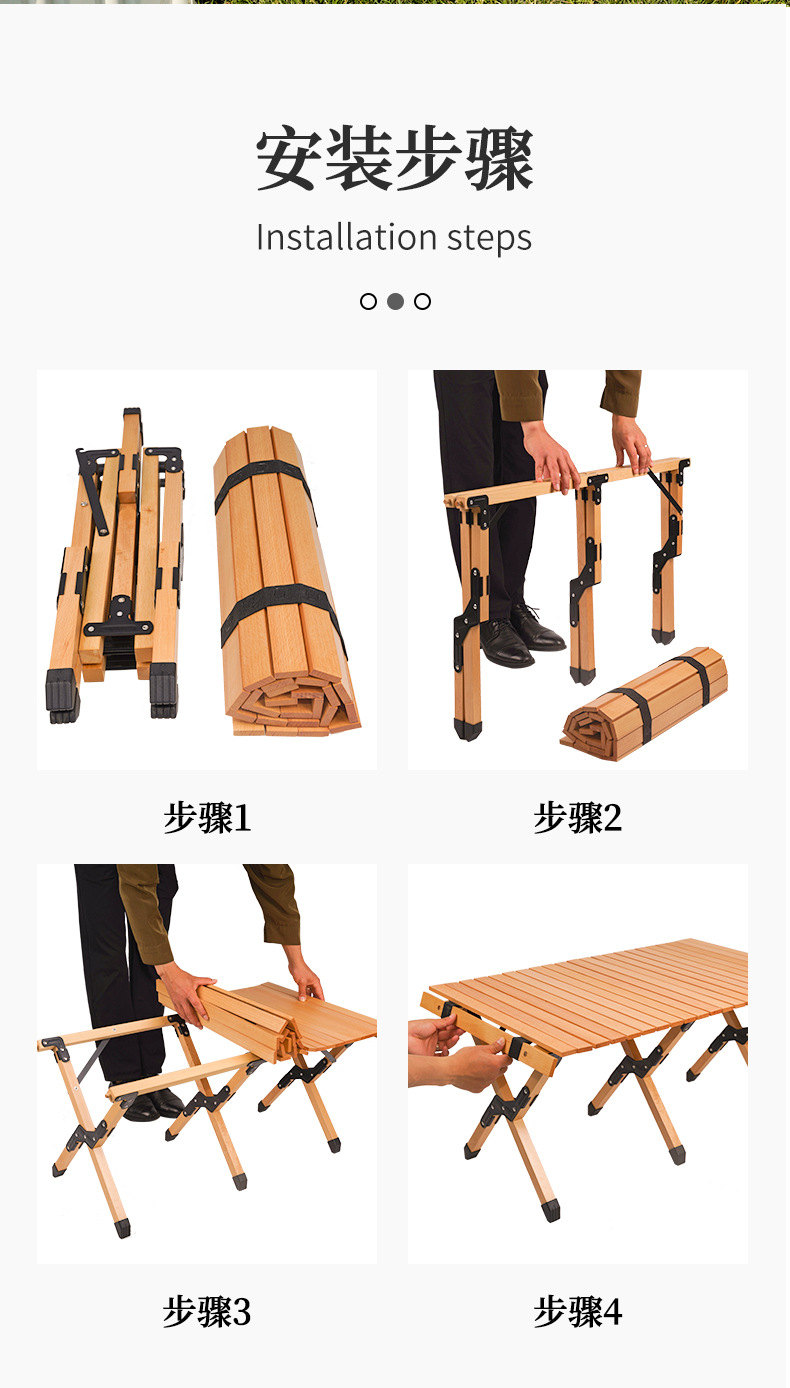 安装步骤

Installation steps

步骤1

步骤2

步骤3

步骤4